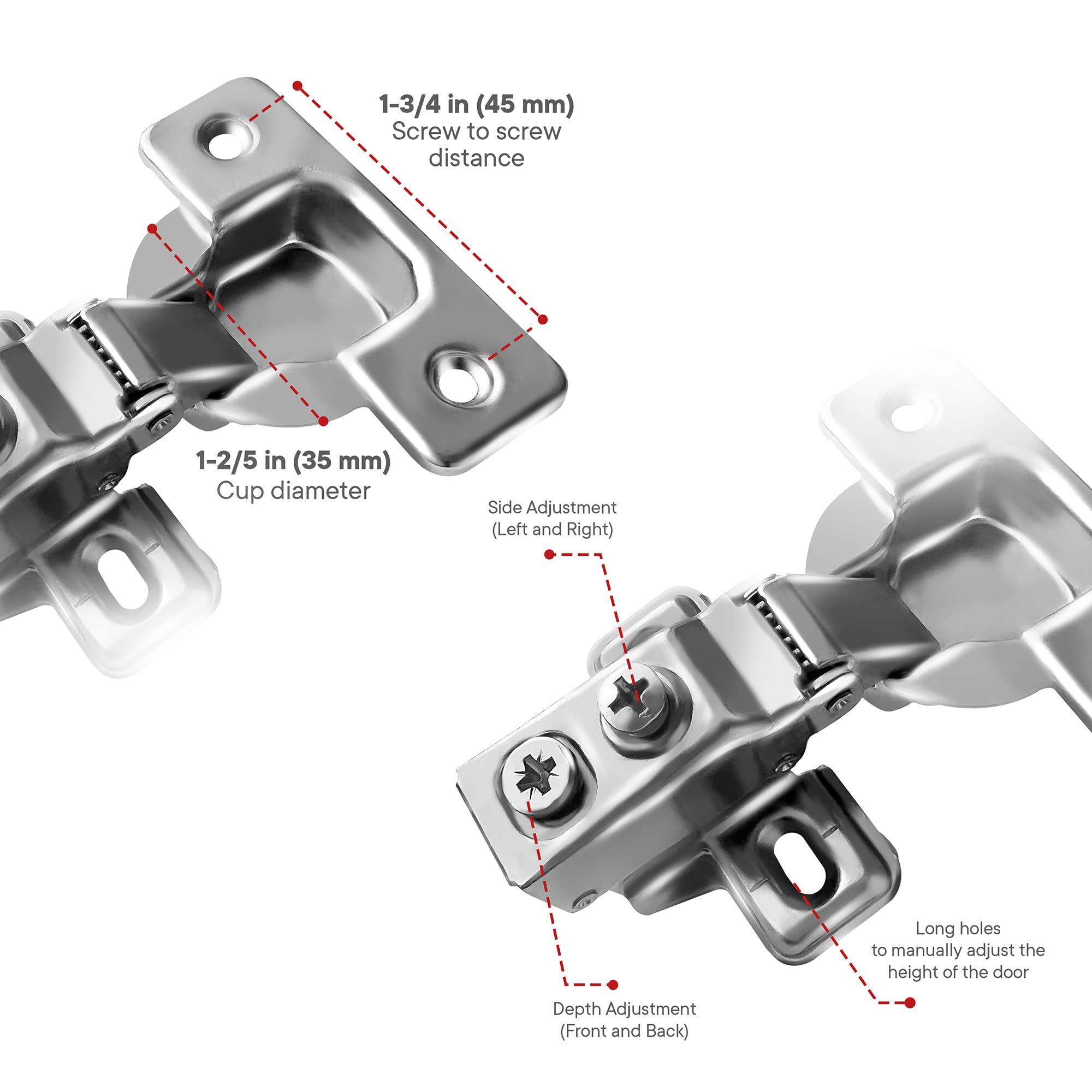 1-3/4 in (45 mm)
Screw to screw distance

1-2/5 in (35 mm)
Cup diameter

Side Adjustment
(Left and Right)

Long holes
to manually adjust the height of the door

Depth Adjustment
(Front and Back)