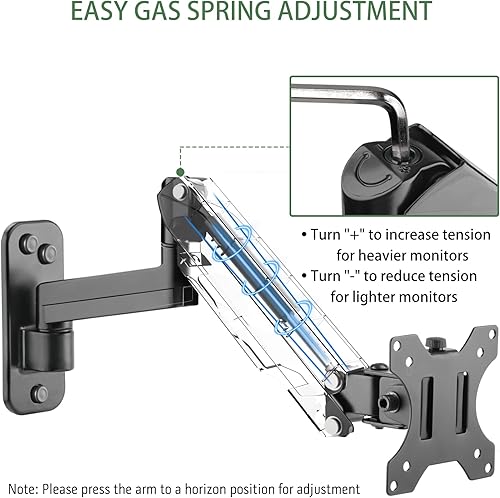 EASY GAS SPRING ADJUSTMENT

• Turn "+" to increase tension for heavier monitors
• Turn "-" to reduce tension for lighter monitors

Note: Please press the arm to a horizon position for adjustment