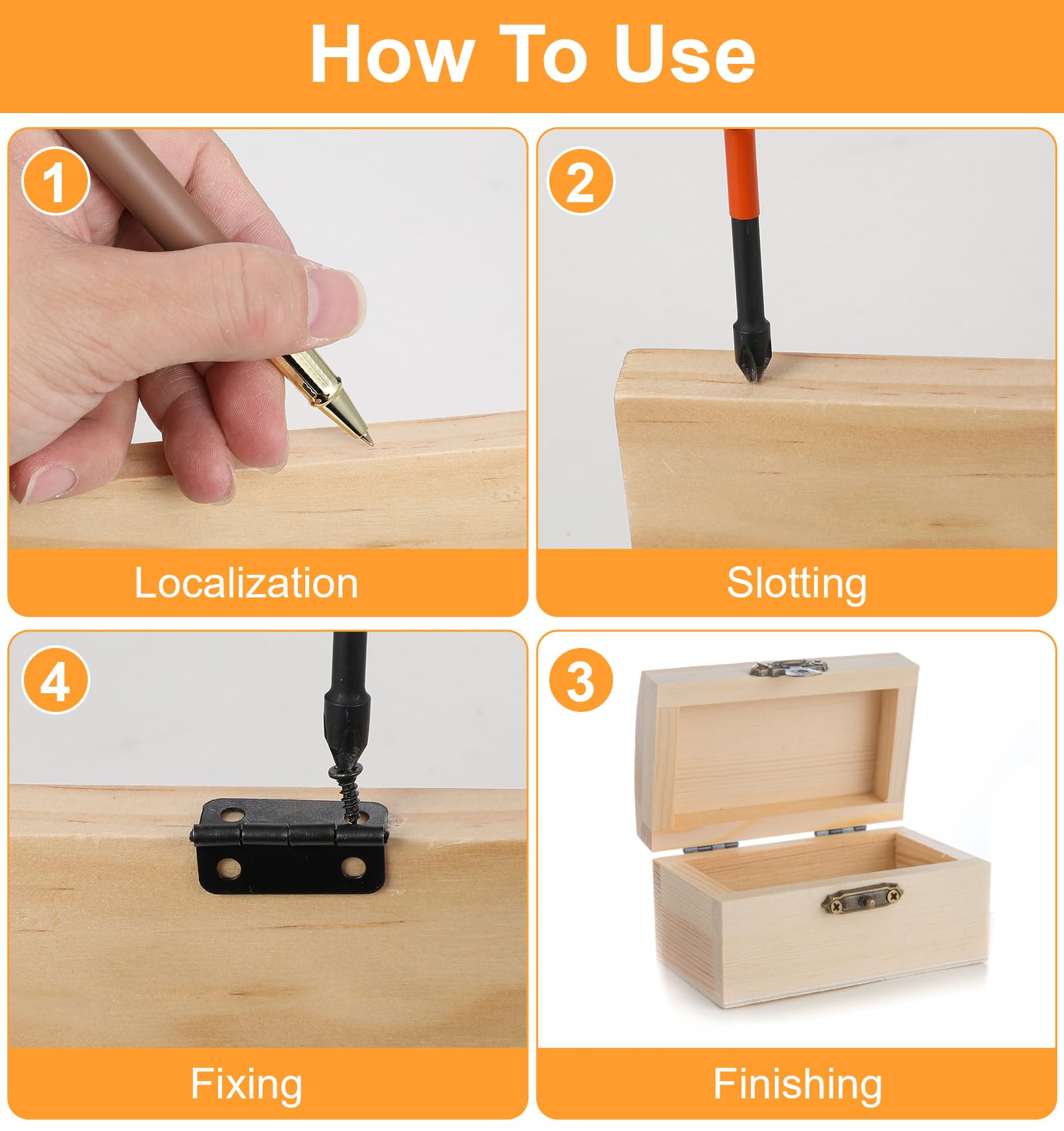 How To Use

1

Localization

2

Slotting

4

Fixing

3

Finishing