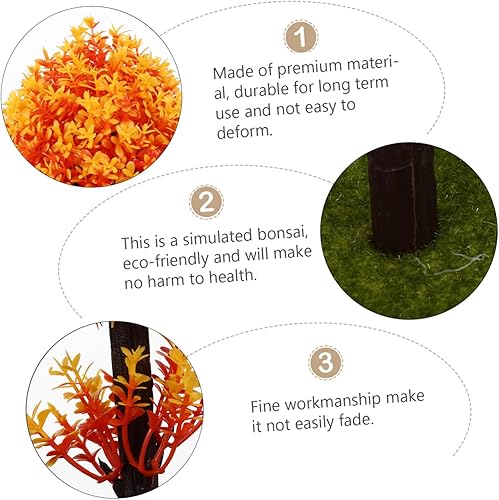 1

Made of premium material, durable for long term use and not easy to deform.

2

This is a simulated bonsai, eco-friendly and will make no harm to health.

3

Fine workmanship make it not easily fade.