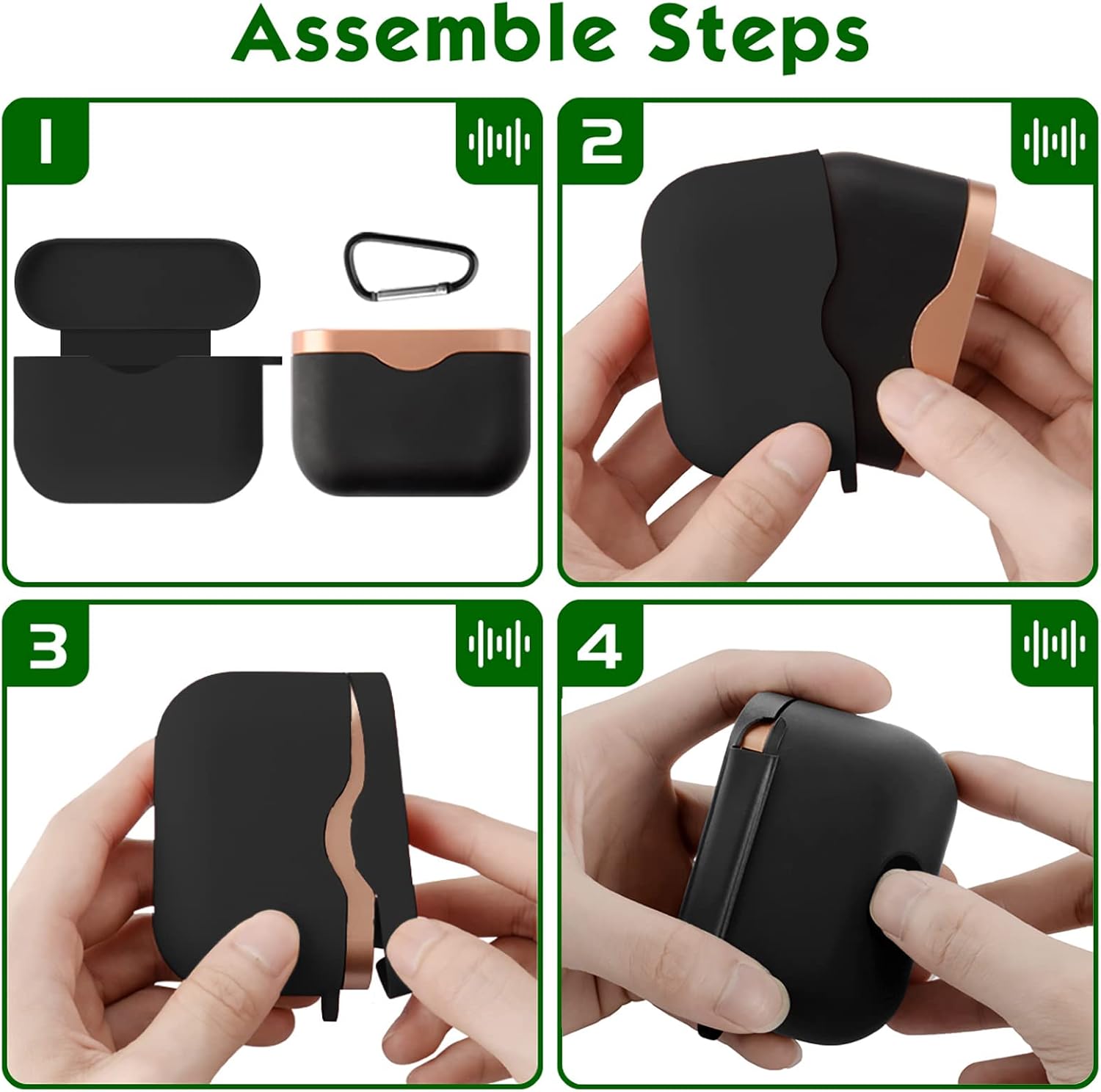 Assemble Steps

1

2

3

4