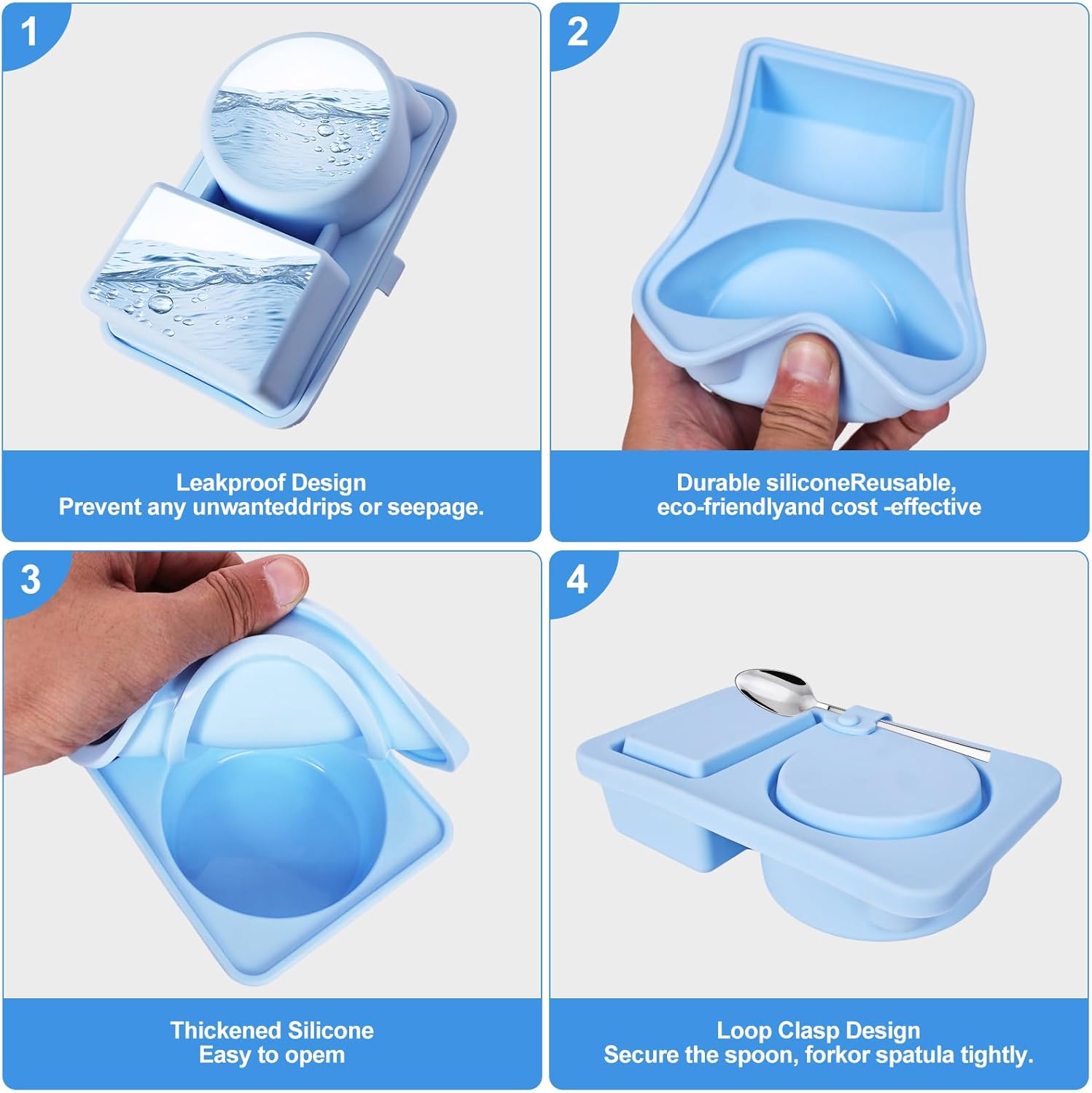 1

Leakproof Design
Prevent any unwanteddrips or seepage.

2

Durable siliconeReusable,
eco-friendlyand cost -effective

3

Thickened Silicone
Easy to opem

4

Loop Clasp Design
Secure the spoon, forkor spatula tightly.