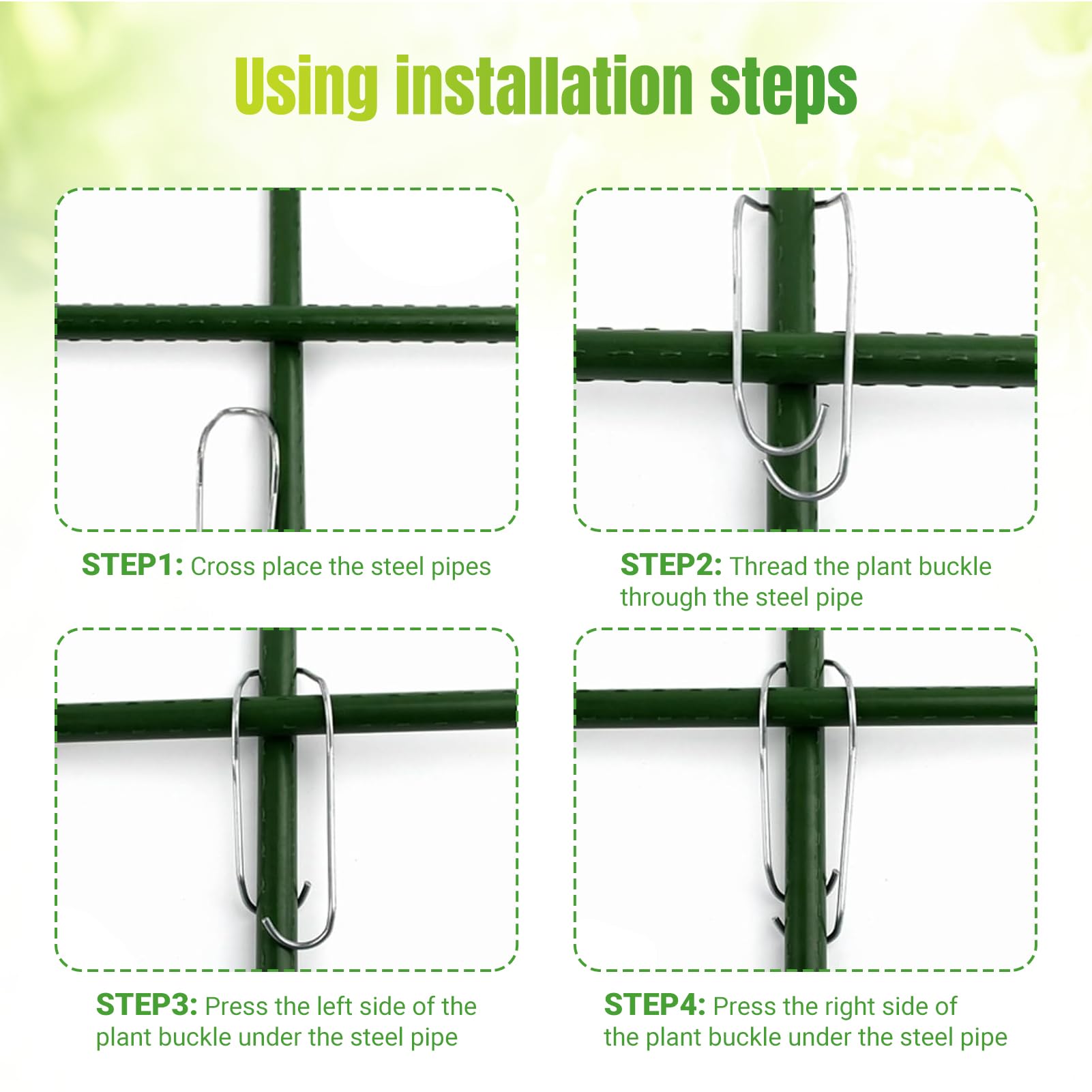 Using installation steps

STEP1: Cross place the steel pipes

STEP2: Thread the plant buckle through the steel pipe

STEP3: Press the left side of the plant buckle under the steel pipe

STEP4: Press the right side of the plant buckle under the steel pipe