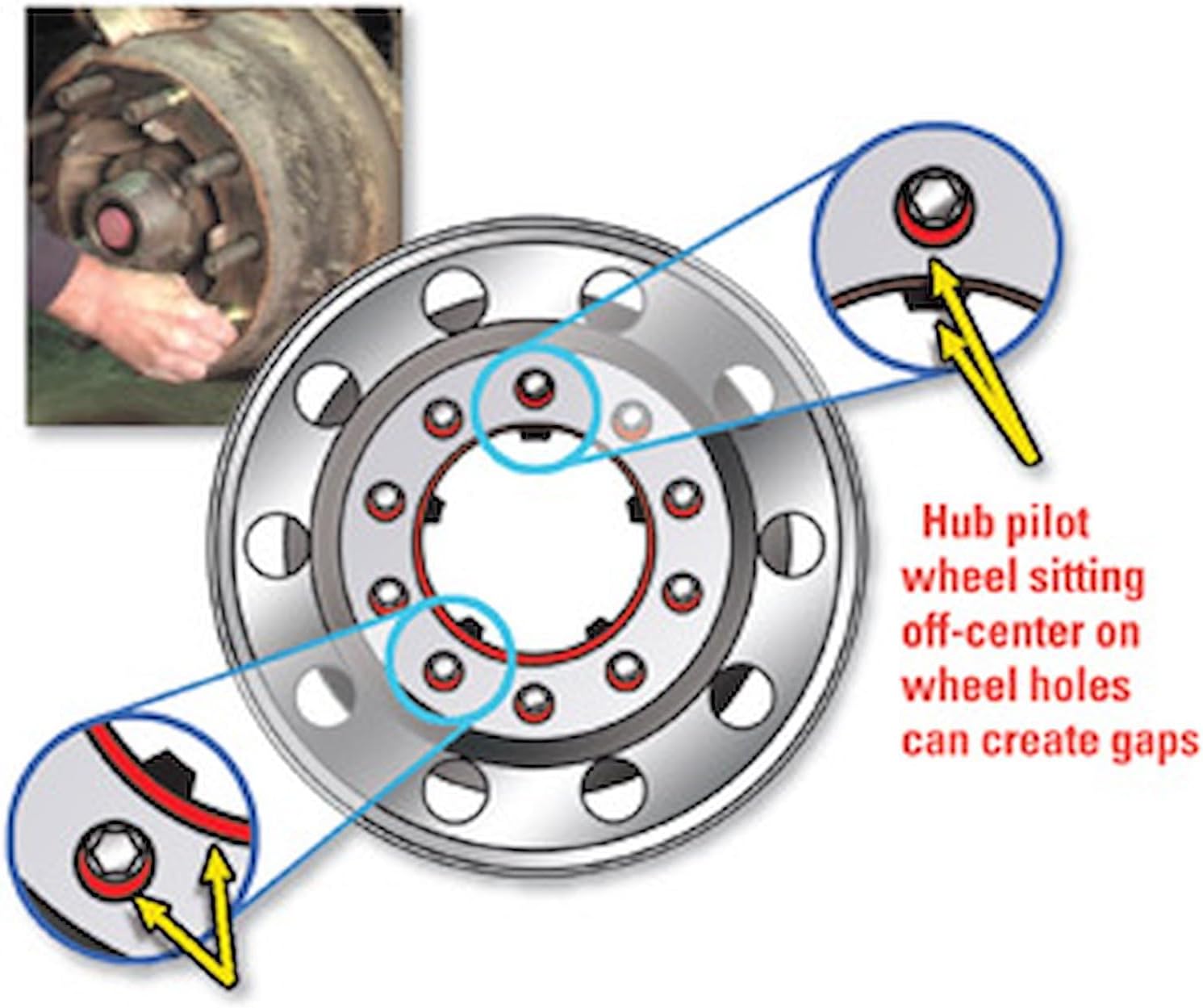 Hub pilot wheel sitting off-center on wheel holes can create gaps