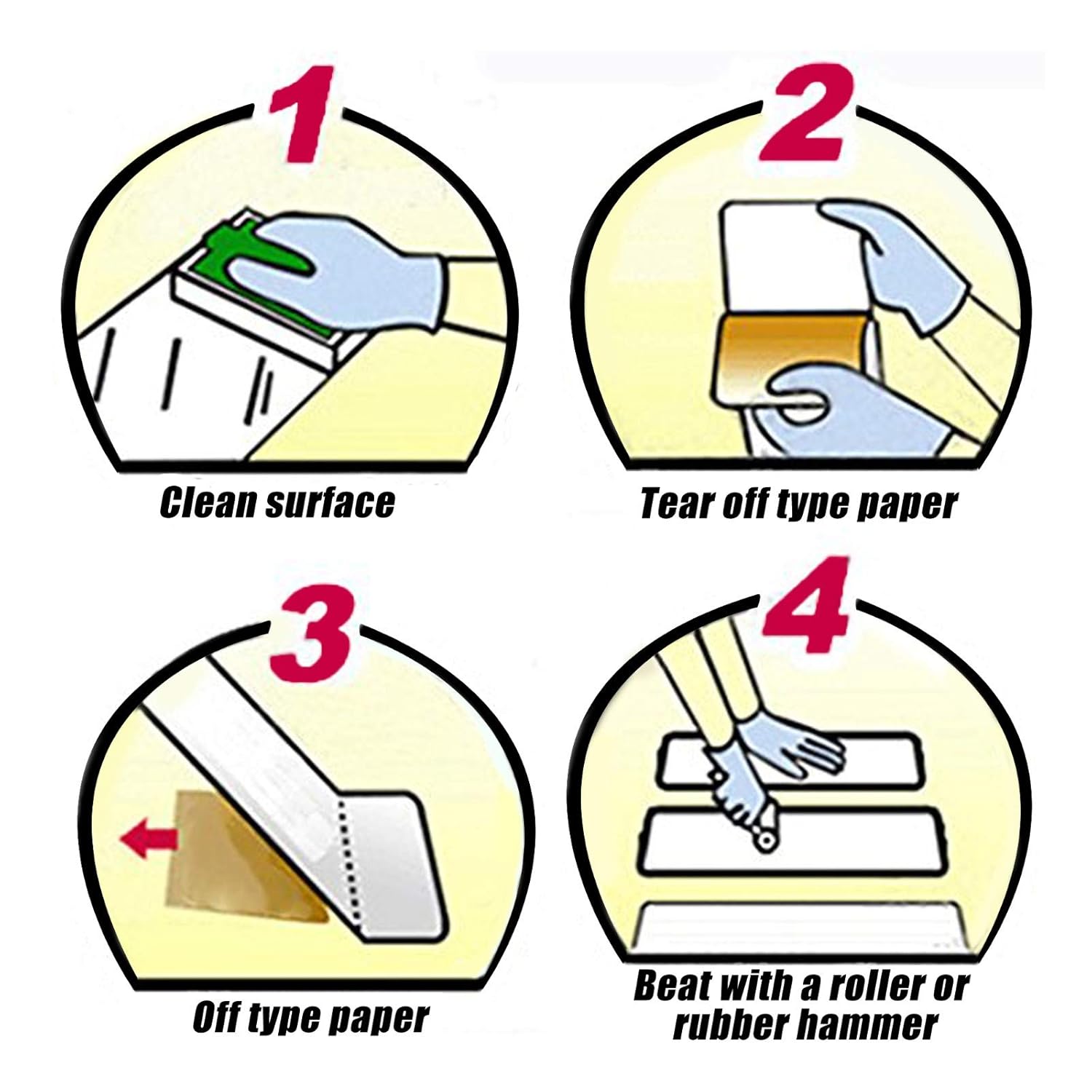 1

Clean surface

2

Tear off type paper

3

Off type paper

4

Beat with a roller or rubber hammer