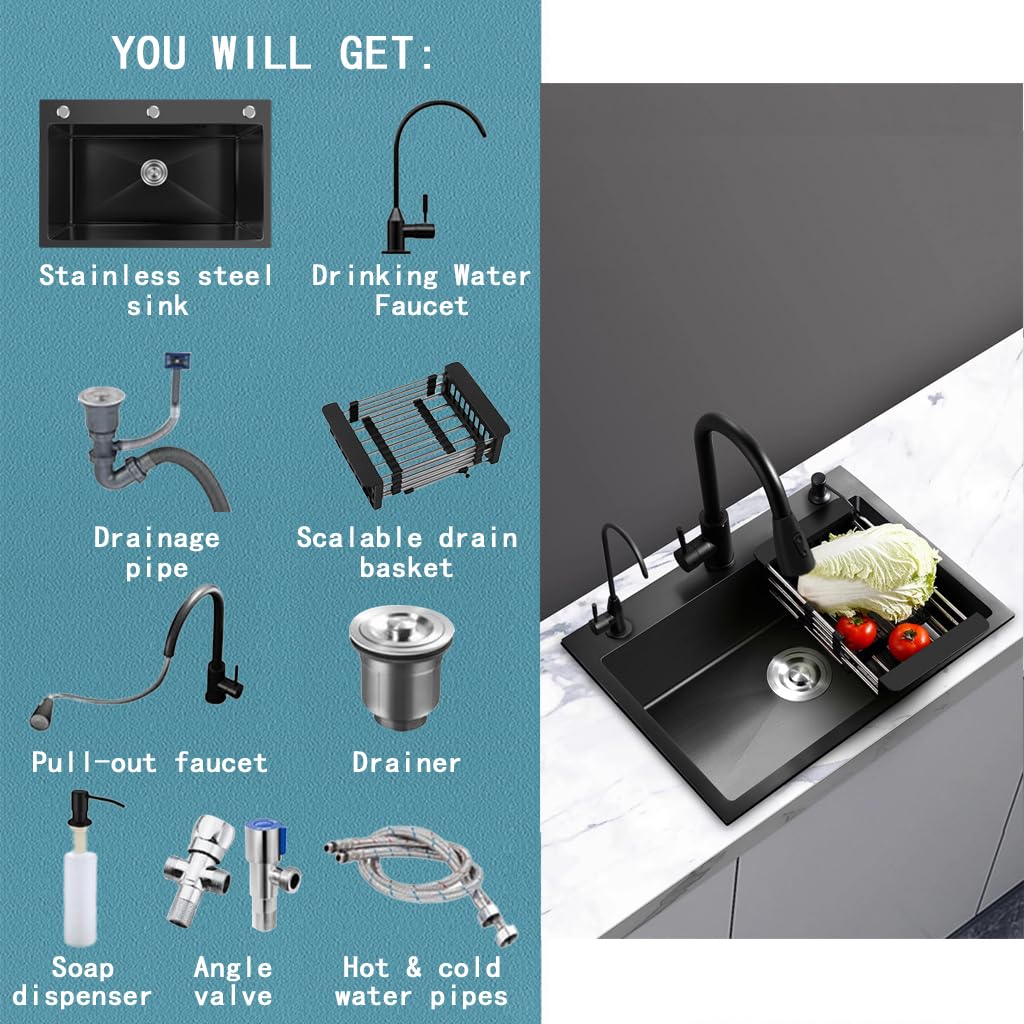 YOU WILL GET:

Stainless steel sink

Drinking Water Faucet

Drainage pipe

Scalable drain basket

Pull-out faucet

Drainer

Soap dispenser

Angle valve

Hot & cold water pipes