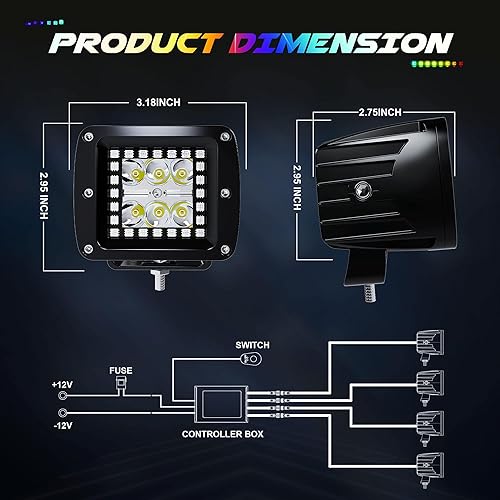 PRODUCT DIMENSION

3.18INCH

2.95 INCH

2.75INCH

2.95 INCH

SWITCH

FUSE

+12V

-12V

CONTROLLER BOX