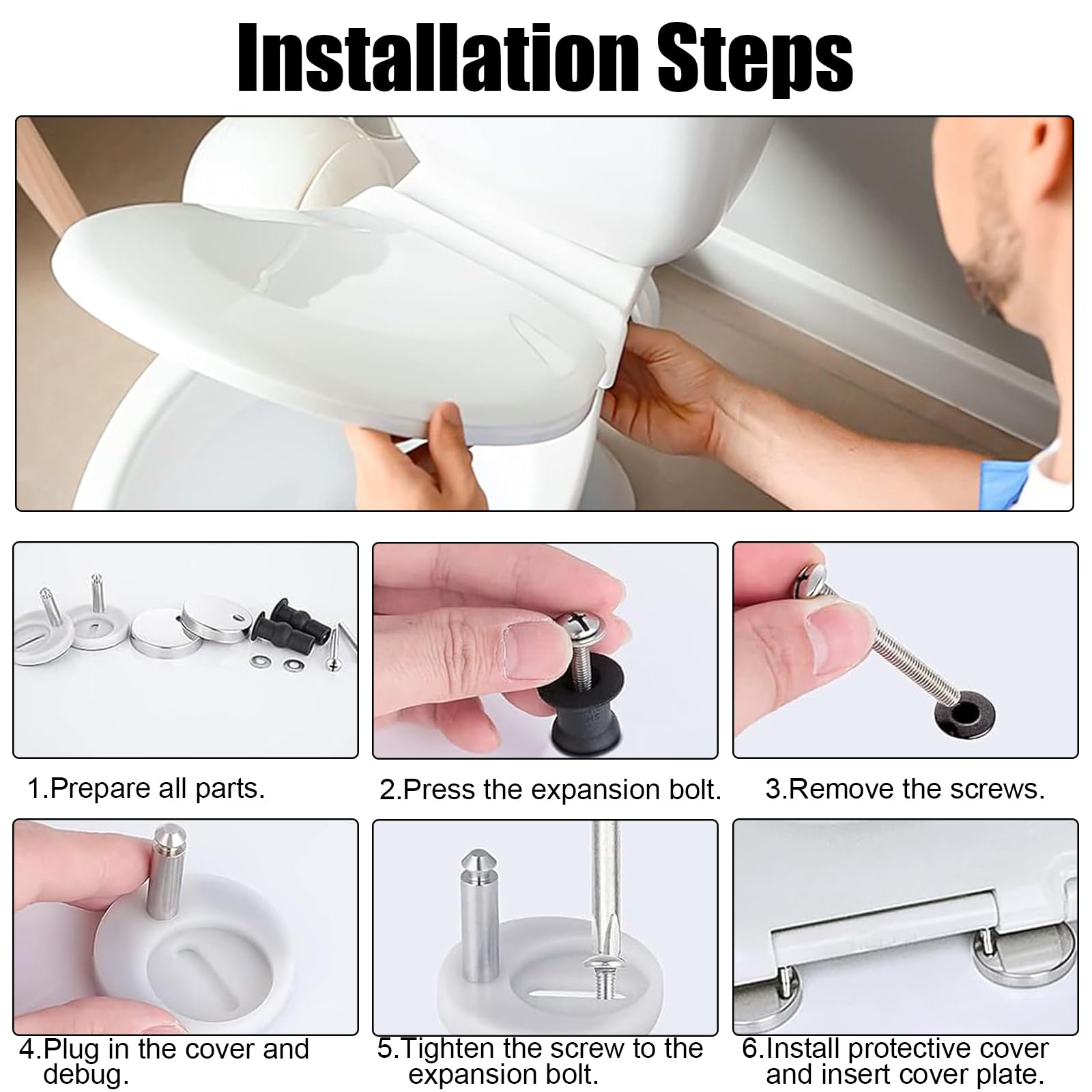 Installation Steps

1.Prepare all parts.

2.Press the expansion bolt.

3.Remove the screws.

4.Plug in the cover and debug.

5.Tighten the screw to the expansion bolt.

6.Install protective cover and insert cover plate.