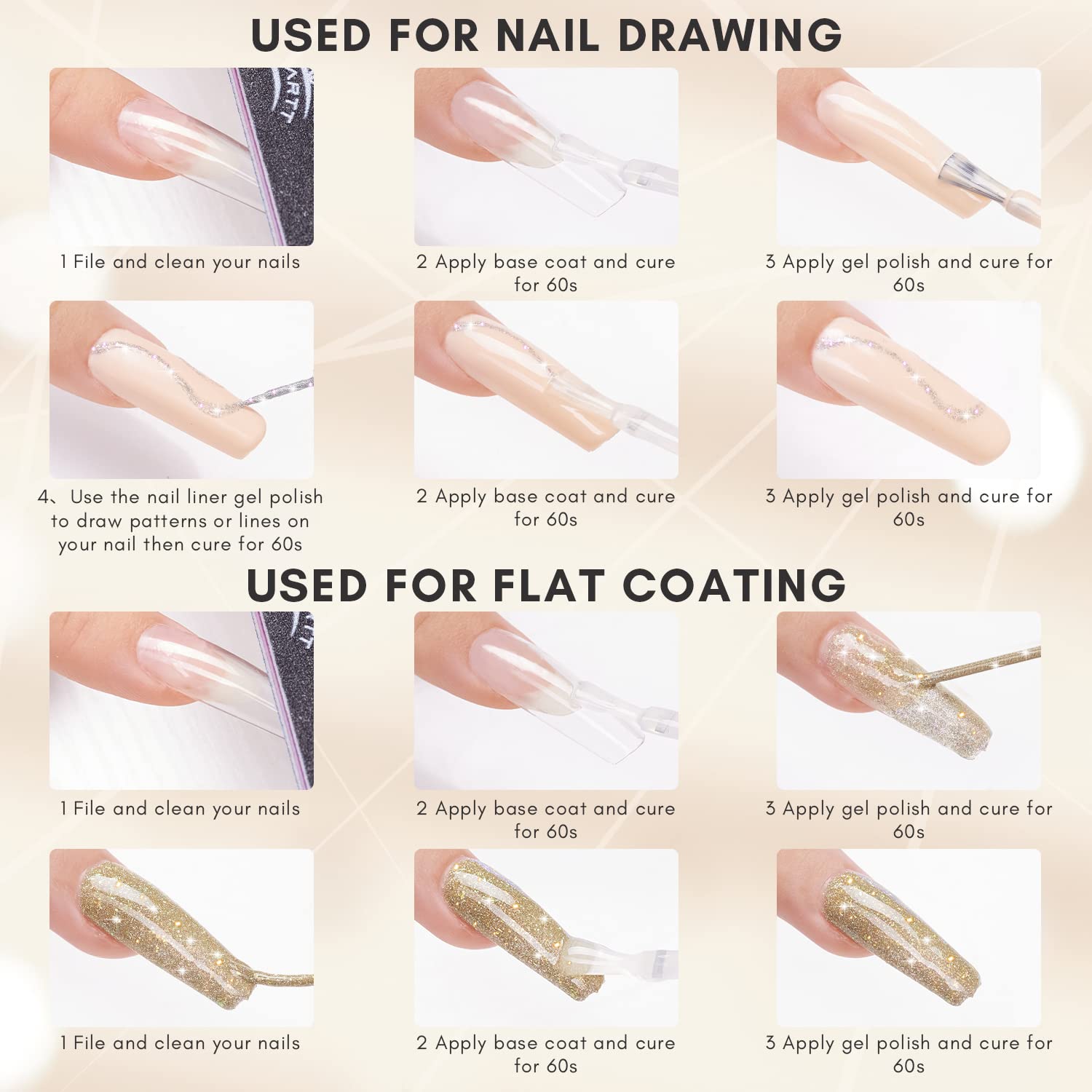 USED FOR NAIL DRAWING

1 File and clean your nails

2 Apply base coat and cure for 60s

3 Apply gel polish and cure for 60s

4、Use the nail liner gel polish to draw patterns or lines on your nail then cure for 60s

2 Apply base coat and cure for 60s

3 Apply gel polish and cure for 60s

USED FOR FLAT COATING

1 File and clean your nails

2 Apply base coat and cure for 60s

3 Apply gel polish and cure for 60s

1 File and clean your nails

2 Apply base coat and cure for 60s

3 Apply gel polish and cure for 60s