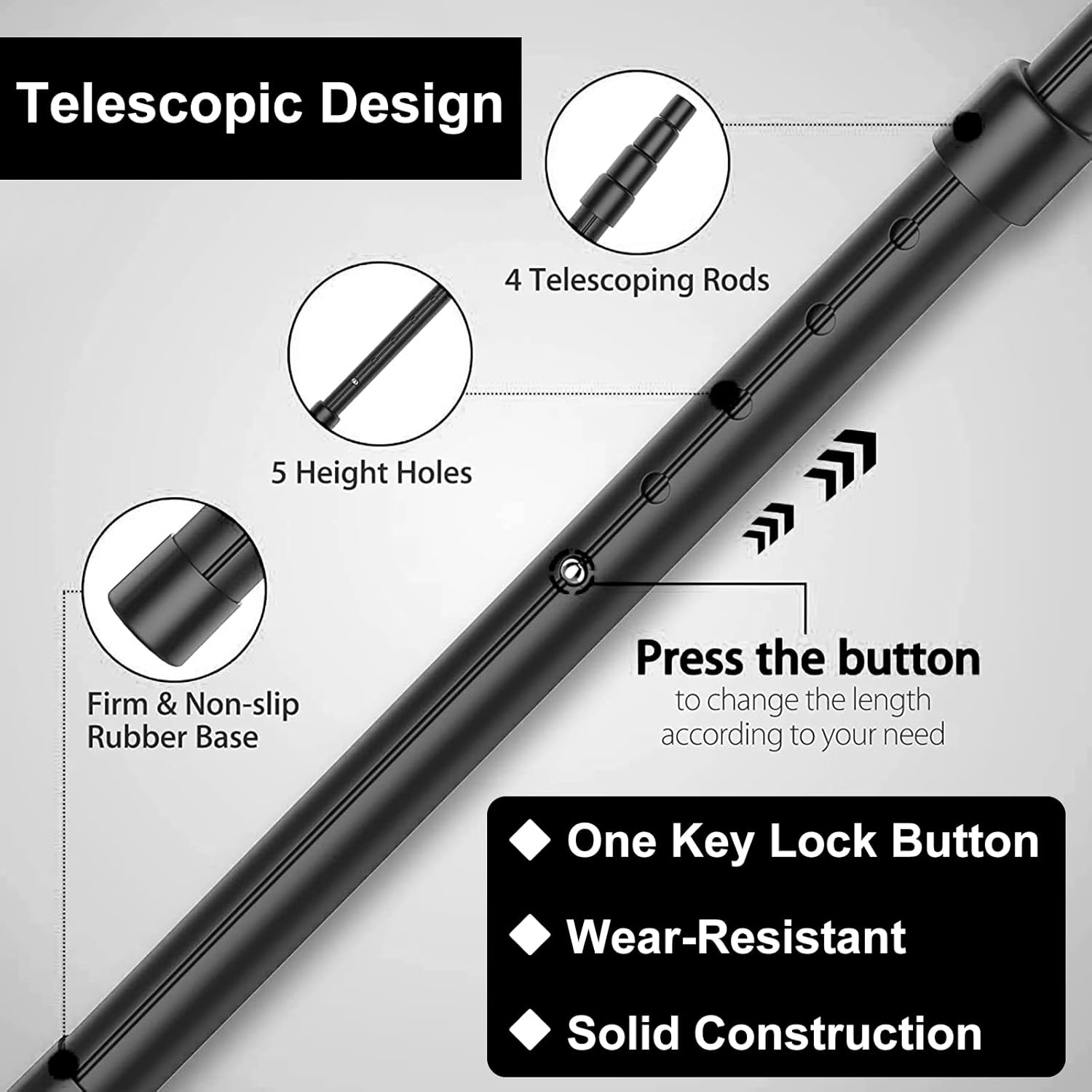 Telescopic Design

4 Telescoping Rods

5 Height Holes

Firm & Non-slip Rubber Base

Press the button
to change the length according to your need

◆ One Key Lock Button
◆ Wear-Resistant
◆ Solid Construction