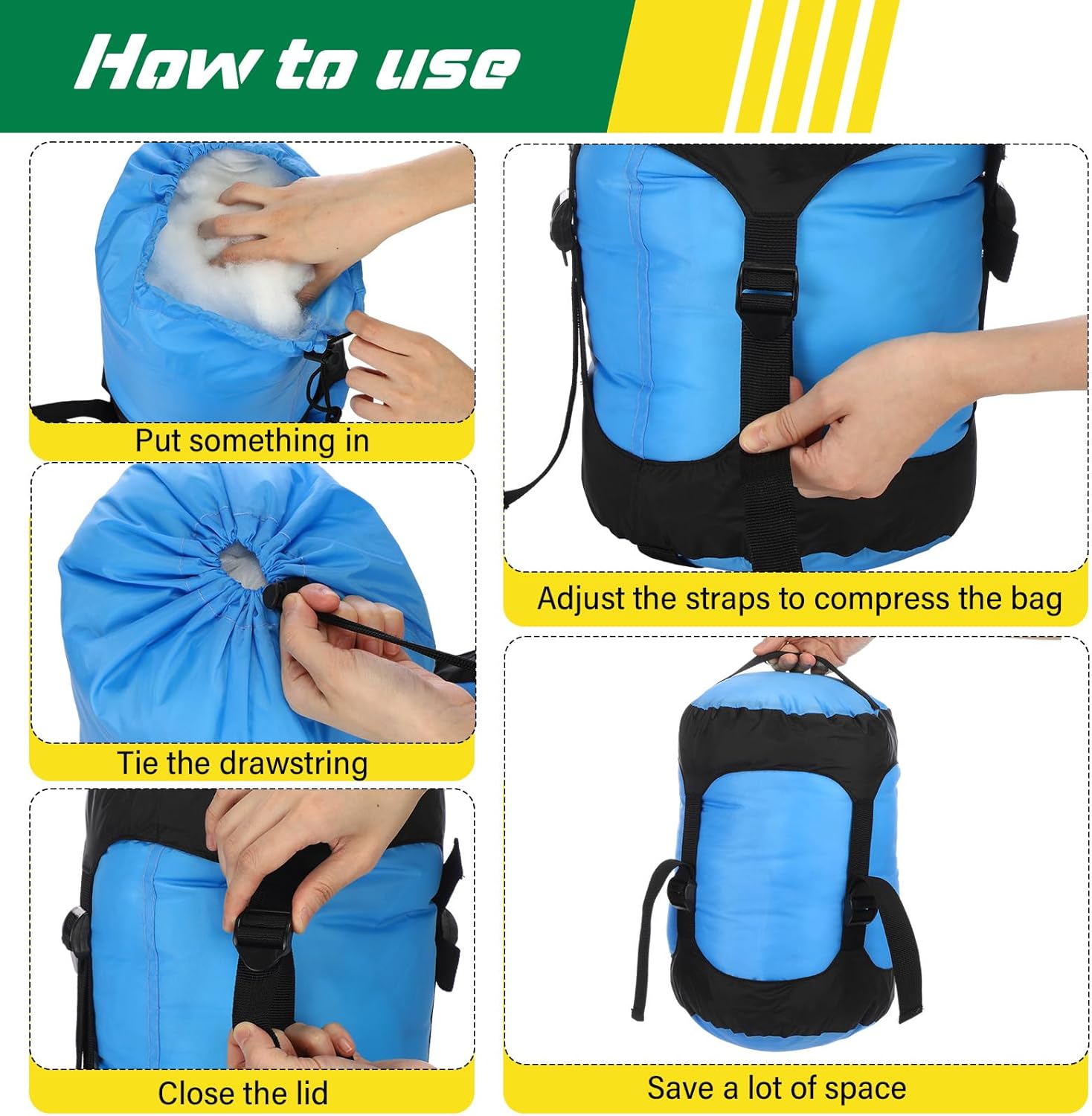 How to use

Put something in

Tie the drawstring

Close the lid

Adjust the straps to compress the bag

Save a lot of space