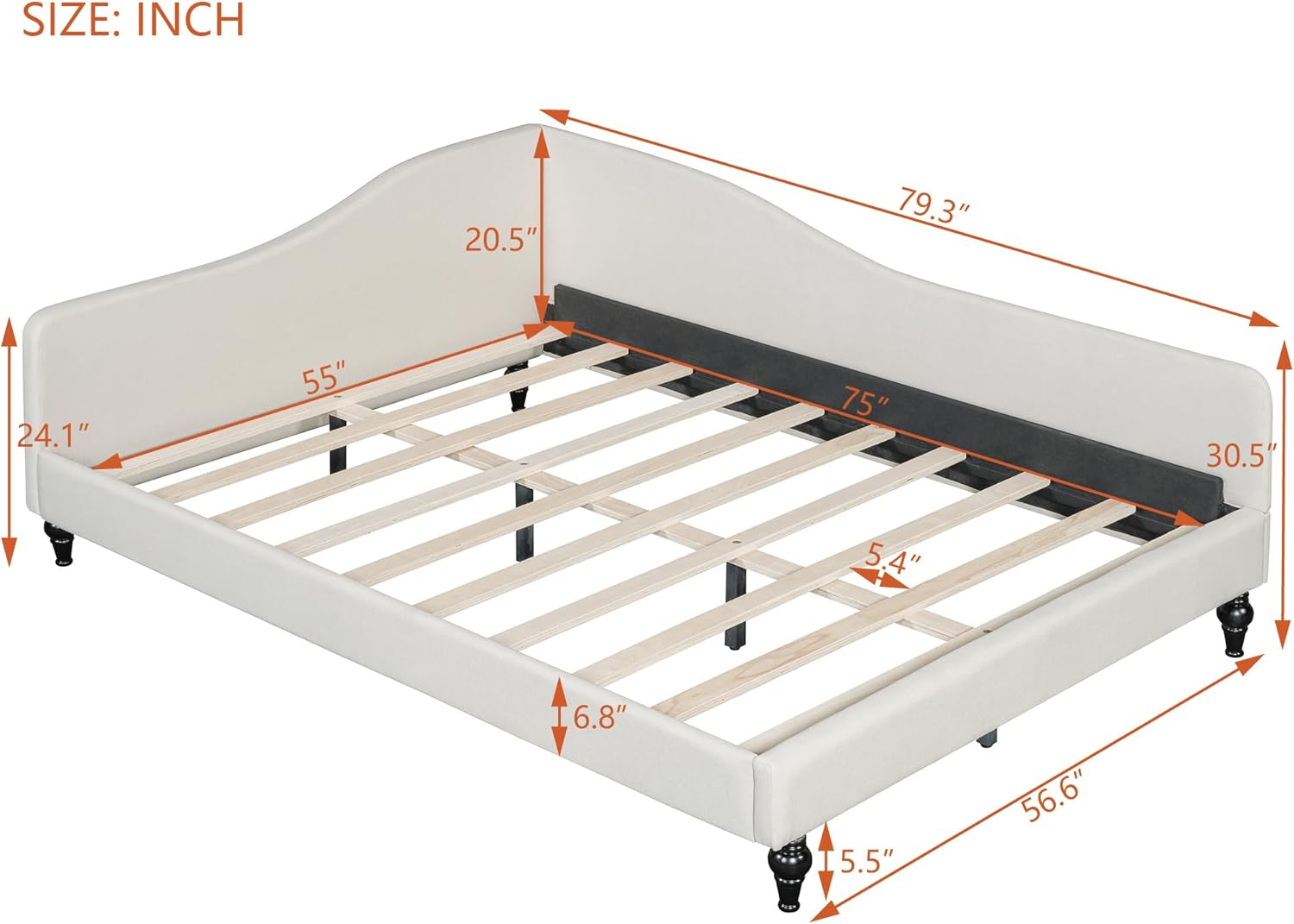 SIZE: INCH

79.3″

20.5″

55″

75″

24.1″

30.5″

5.4″

6.8″

56.6″

5.5″