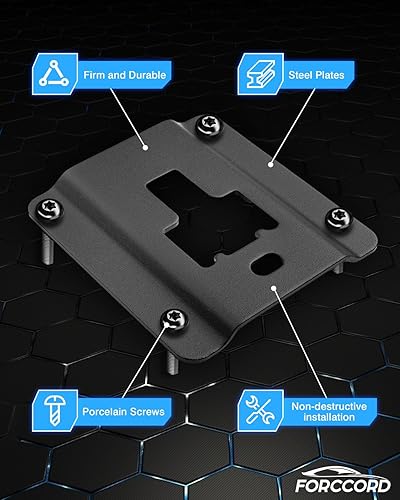 Firm and Durable

Steel Plates

Porcelain Screws

Non-destructive installation

FORCCORD