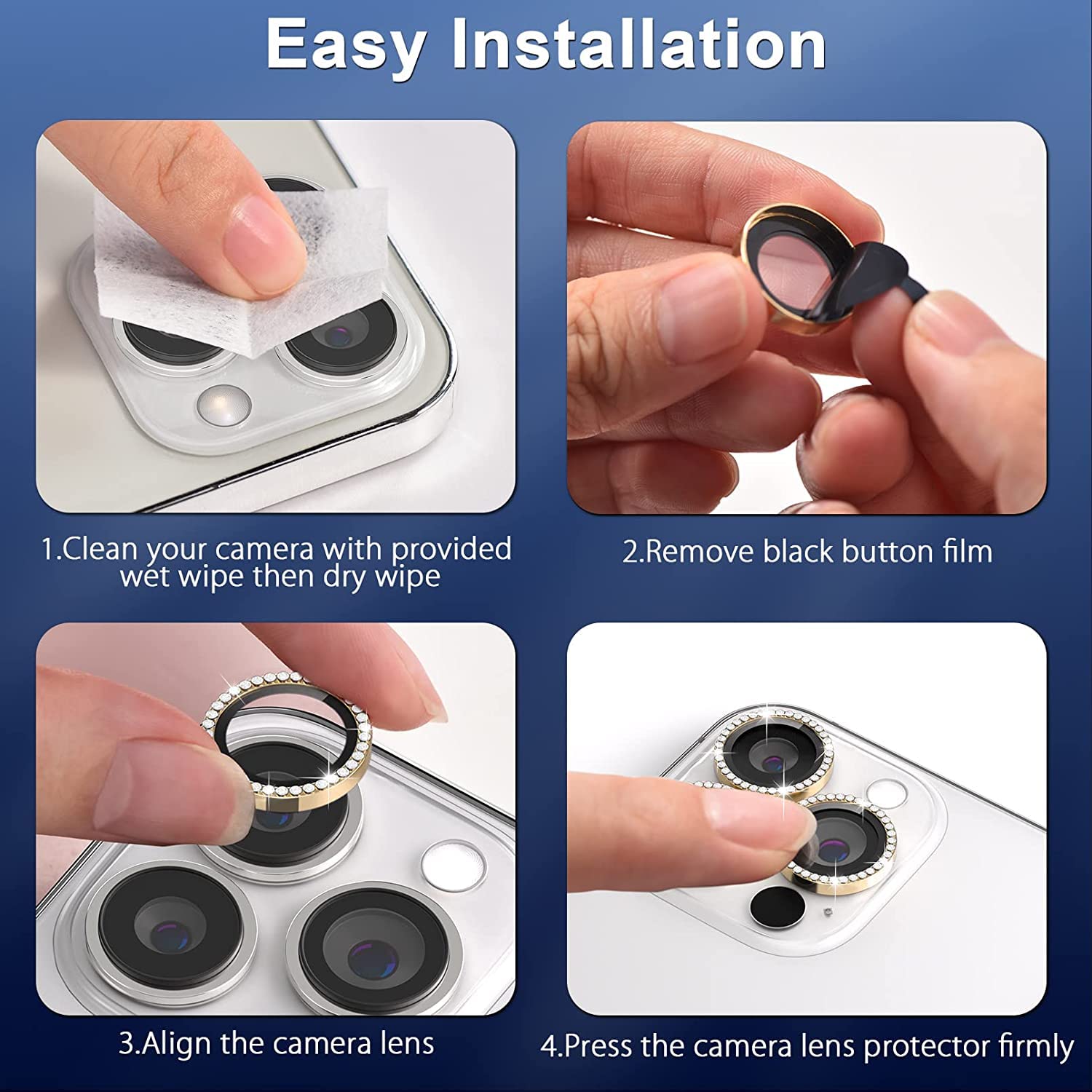 Easy Installation

1.Clean your camera with provided wet wipe then dry wipe

2.Remove black button film

3.Align the camera lens

4.Press the camera lens protector firmly