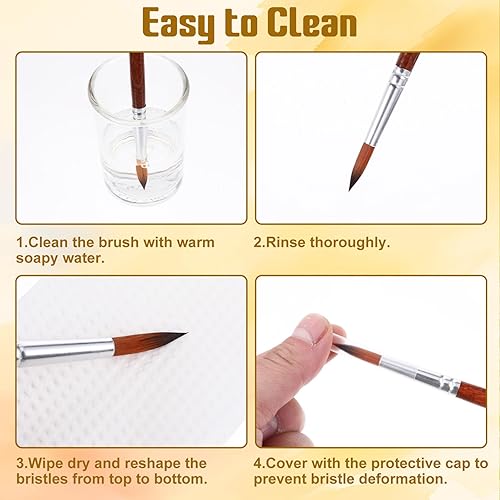 Easy to Clean

1.Clean the brush with warm soapy water.

2.Rinse thoroughly.

3.Wipe dry and reshape the bristles from top to bottom.

4.Cover with the protective cap to prevent bristle deformation.