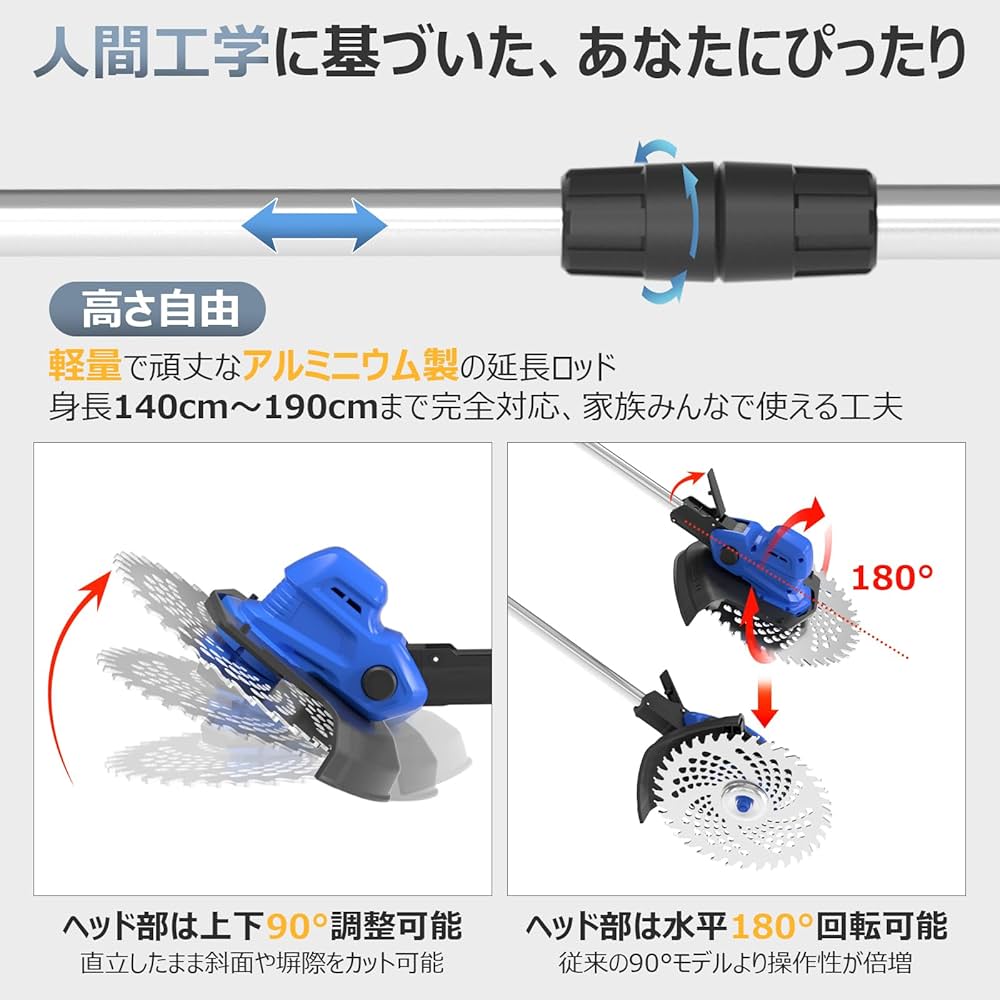 人間工学に基づいた、あなたにぴったり

高さ自由

軽量で頑丈なアルミニウム製の延長ロッド
身長140cm～190cmまで完全対応、家族みんなで使える工夫

180°

ヘッド部は上下90°調整可能
直立したまま斜面や塀際をカット可能

ヘッド部は水平180°回転可能
従来の90°モデルより操作性が倍増