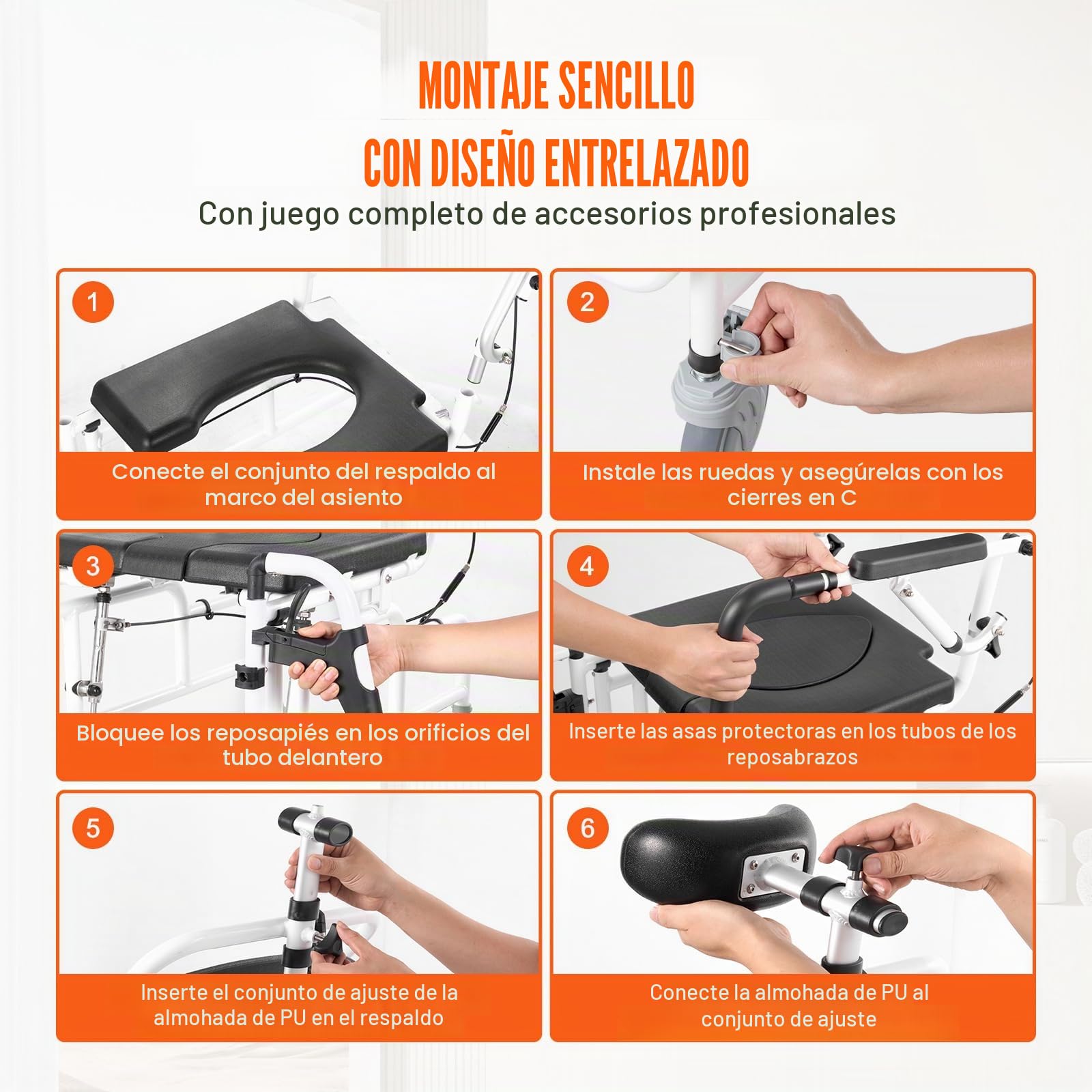 MONTAJE SENCILLO
CON DISEÑO ENTRELAZADO
Con juego completo de accesorios profesionales

1
Conecte el conjunto del respaldo al marco del asiento

2
Instale las ruedas y asegúrelas con los cierres en C

3
Bloquee los reposapiés en los orificios del tubo delantero

4
Inserte las asas protectoras en los tubos de los reposabrazos

5
Inserte el conjunto de ajuste de la almohada de PU en el respaldo

6
Conecte la almohada de PU al conjunto de ajuste