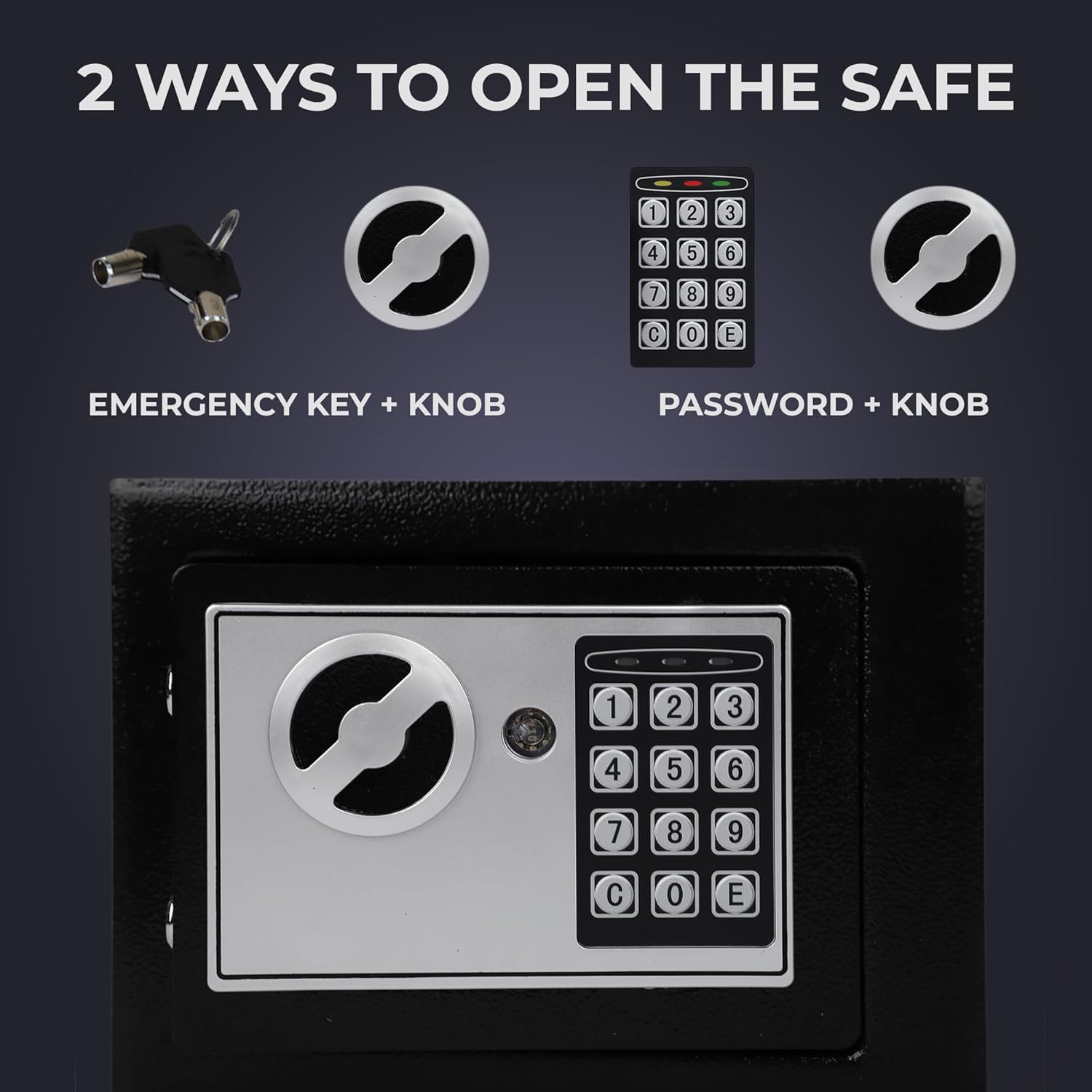 2 WAYS TO OPEN THE SAFE

1 2 3
4 5 6
7 8 9
C 0 E

EMERGENCY KEY + KNOB

PASSWORD + KNOB

1 2 3
4 5 6
7 8 9
C 0 E