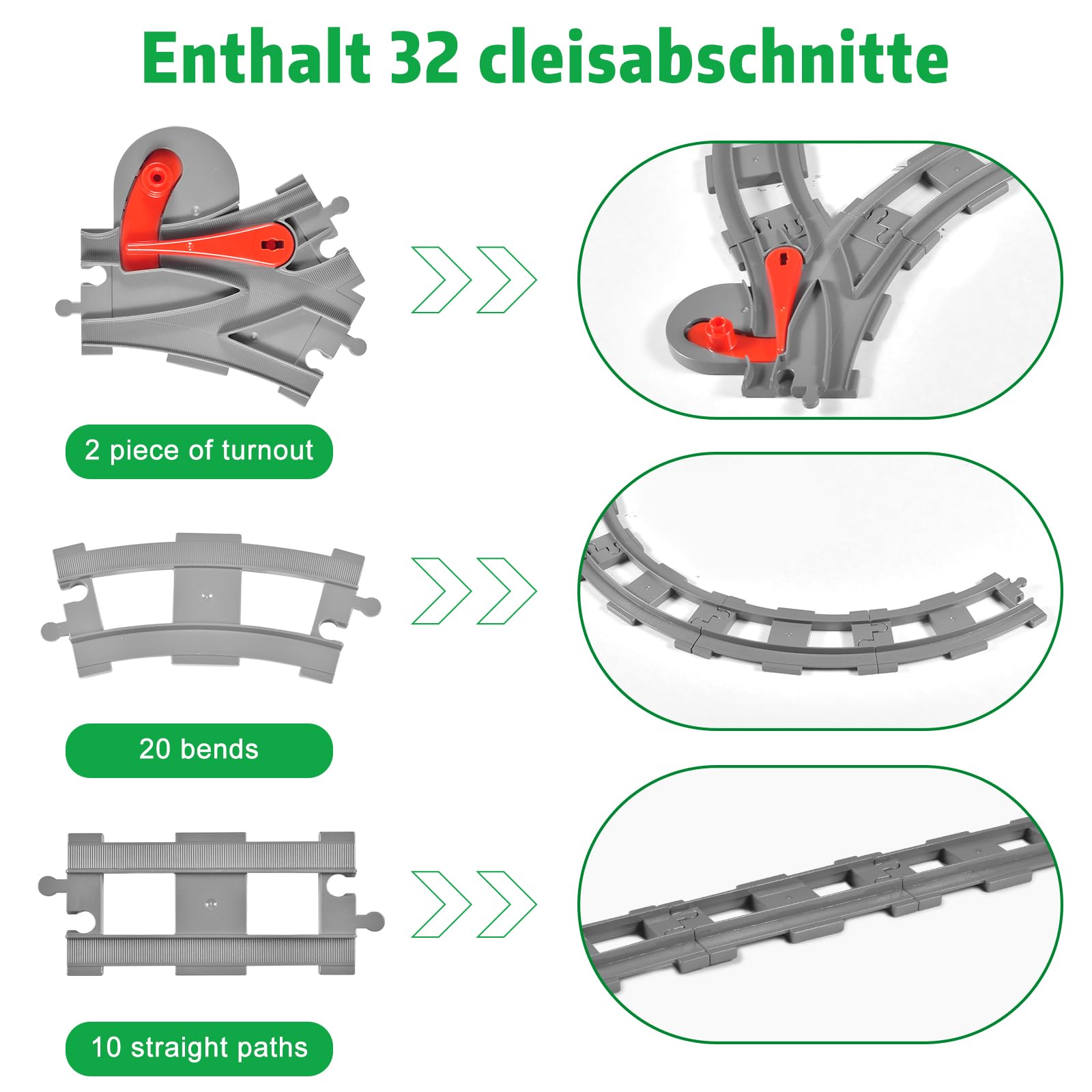 Enthalt 32 cleisabschnitte

2 piece of turnout

20 bends

10 straight paths