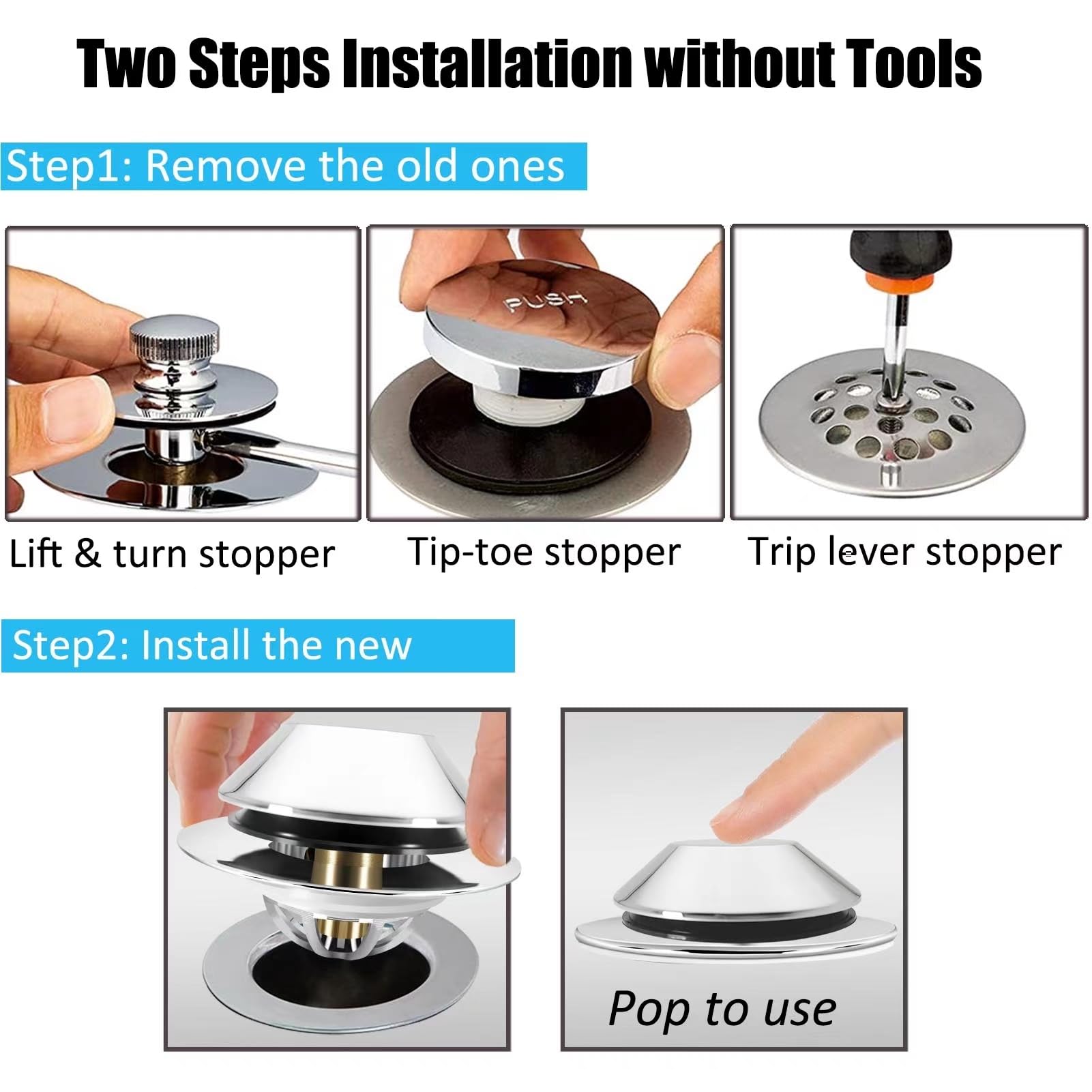 Two Steps Installation without Tools

Step1: Remove the old ones

PUSH

Lift & turn stopper

Tip-toe stopper

Trip lever stopper

Step2: Install the new

Pop to use