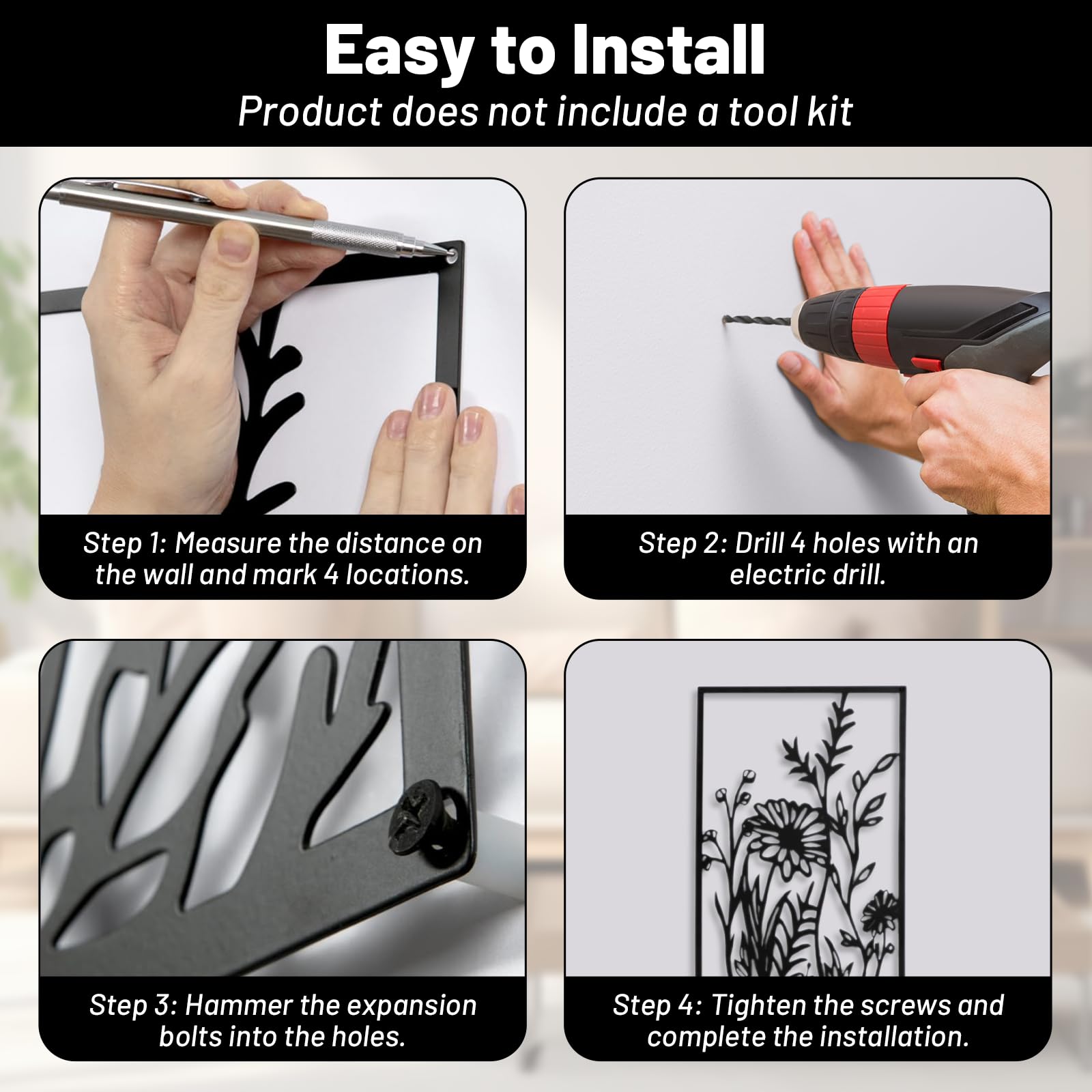 Easy to Install
Product does not include a tool kit

Step 1: Measure the distance on the wall and mark 4 locations.

Step 2: Drill 4 holes with an electric drill.

Step 3: Hammer the expansion bolts into the holes.

Step 4: Tighten the screws and complete the installation.