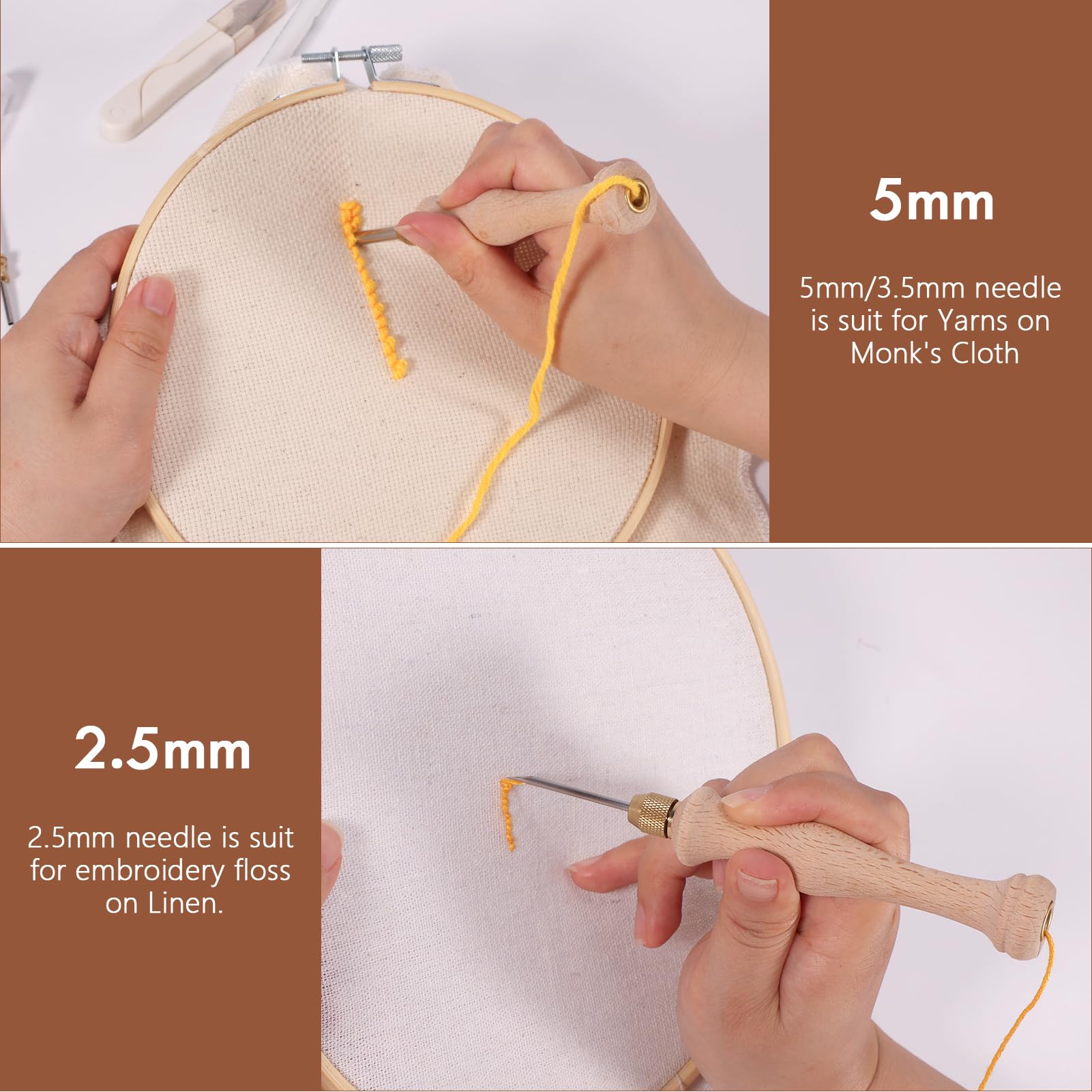 5mm

5mm/3.5mm needle is suit for Yarns on Monk's Cloth

2.5mm

2.5mm needle is suit for embroidery floss on Linen.