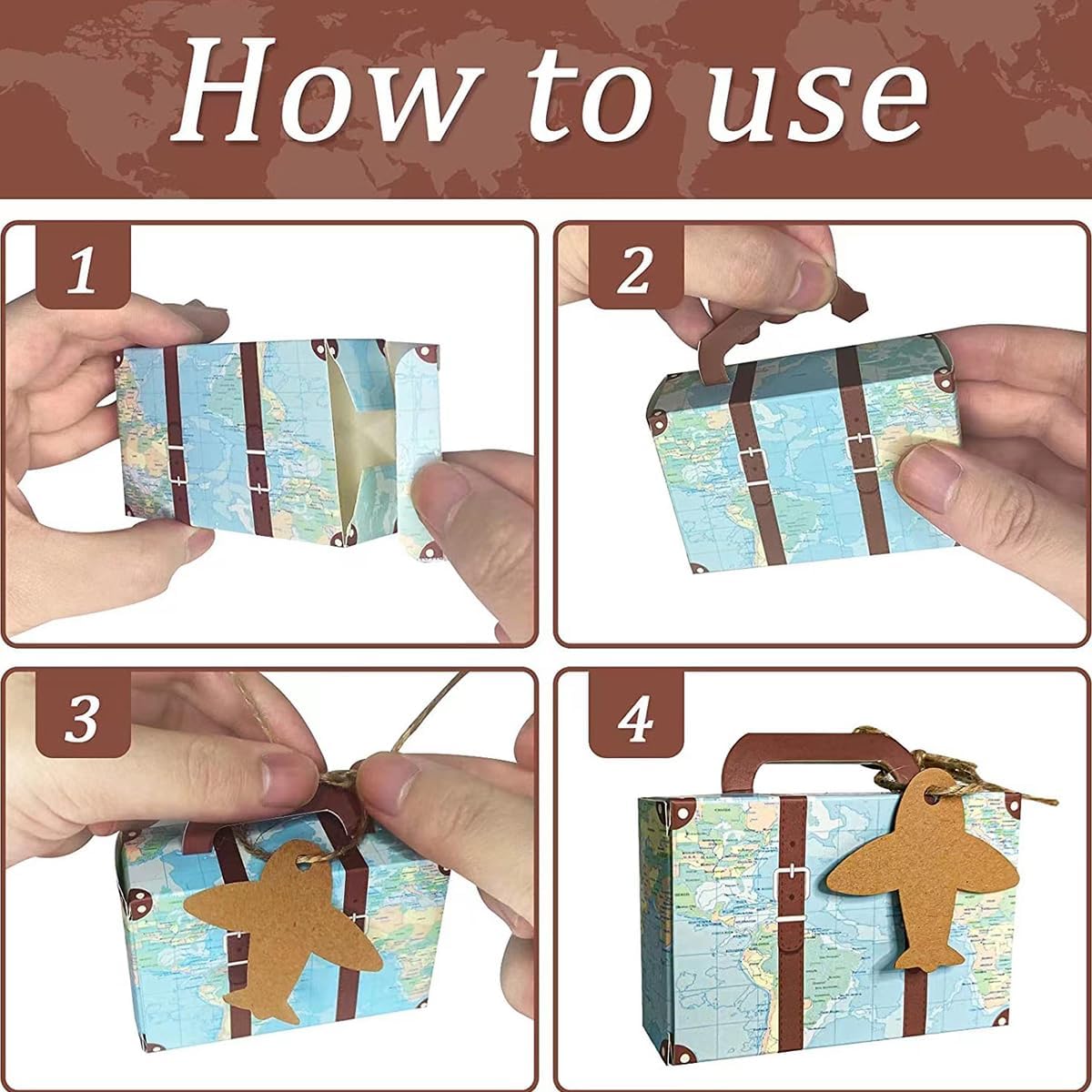 How to use

1

2

3

4