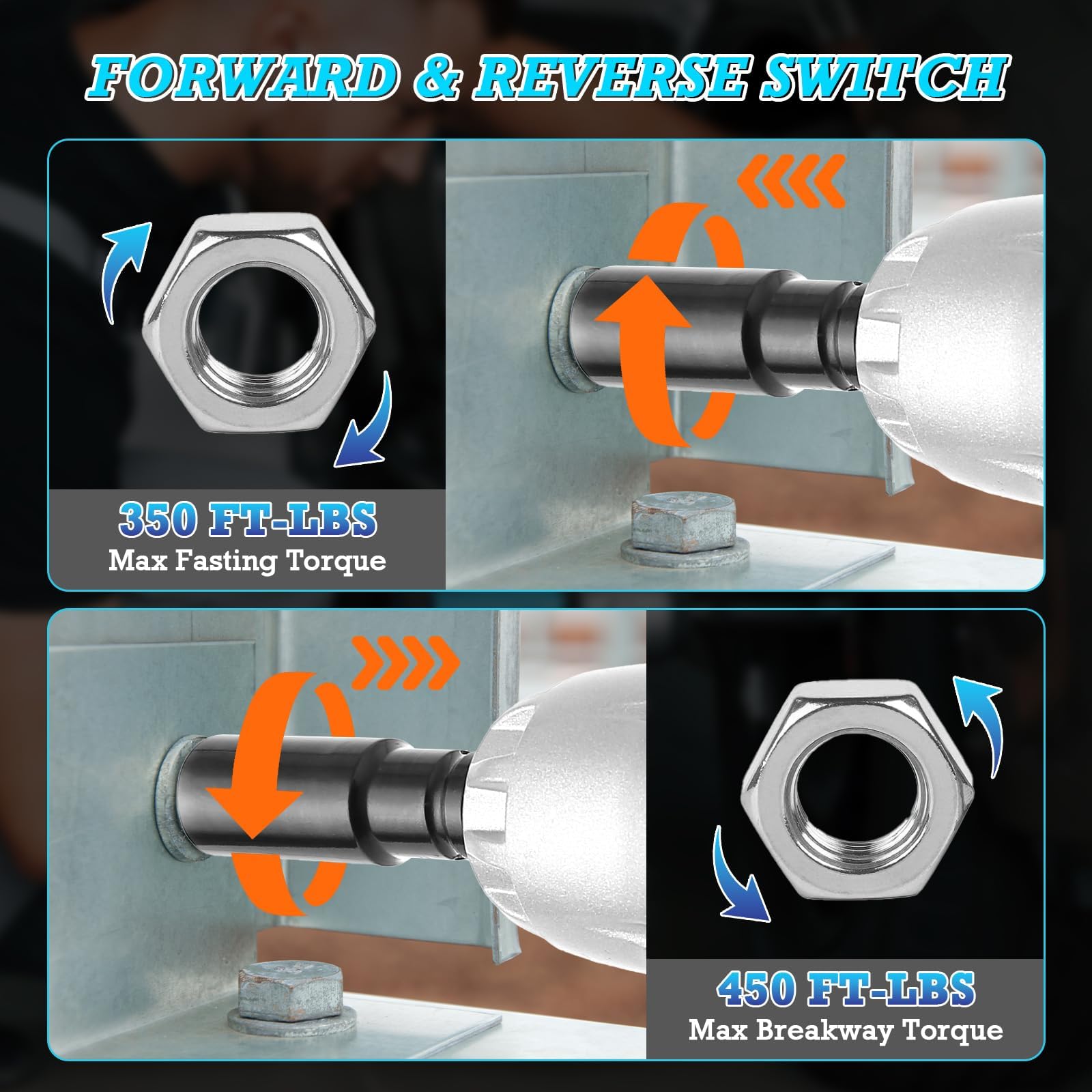 FORWARD & REVERSE SWITCH

350 FT-LBS
Max Fasting Torque

450 FT-LBS
Max Breakway Torque