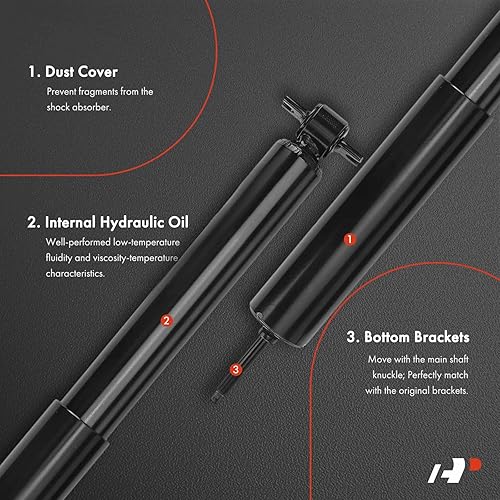 1. Dust Cover
Prevent fragments from the shock absorber.

2. Internal Hydraulic Oil
Well-performed low-temperature fluidity and viscosity-temperature characteristics.

1

2

3

3. Bottom Brackets
Move with the main shaft knuckle; Perfectly match with the original brackets.