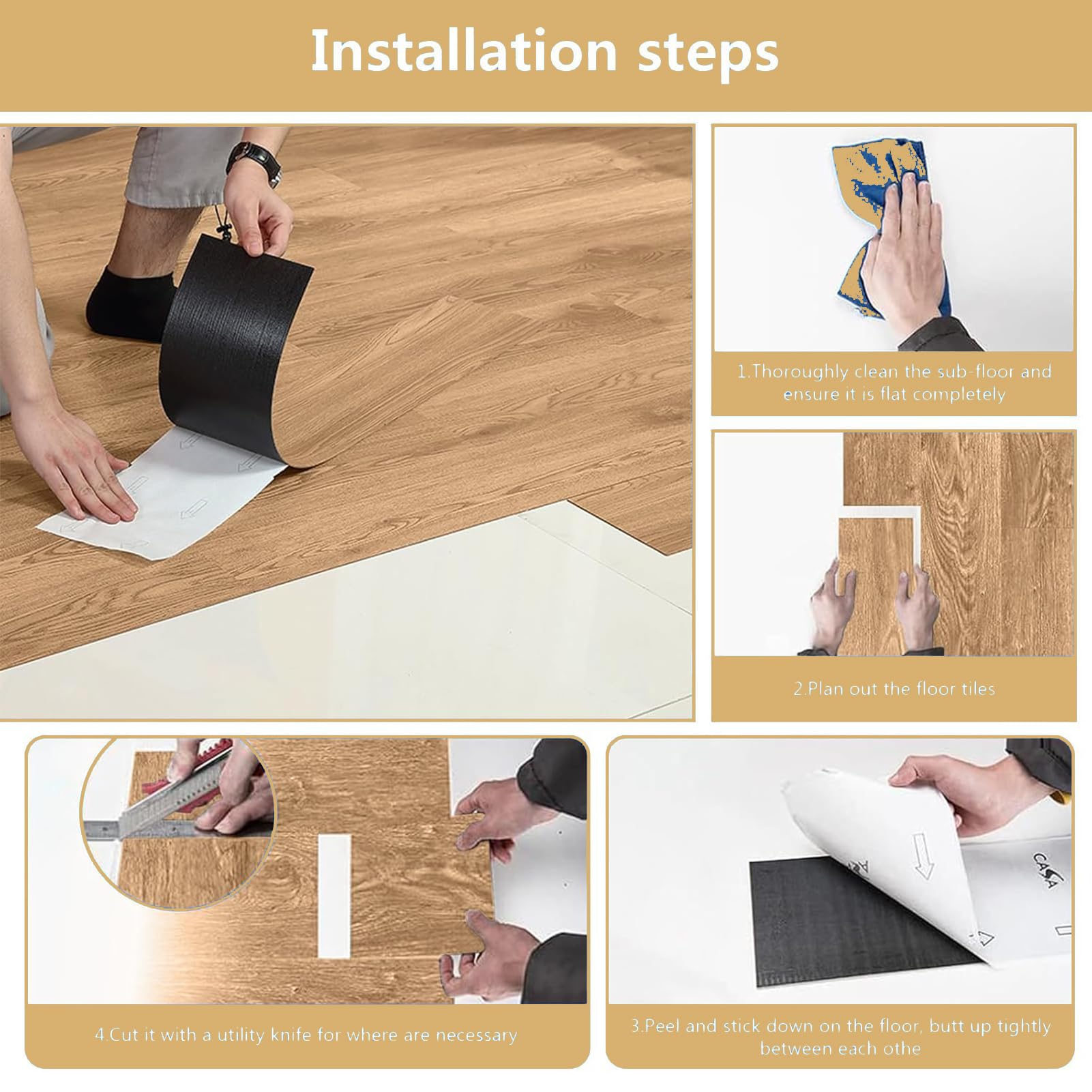 Installation steps

1.Thoroughly clean the sub-floor and ensure it is flat completely

2.Plan out the floor tiles

4.Cut it with a utility knife for where are necessary

CASA

3.Peel and stick down on the floor, butt up tightly between each othe