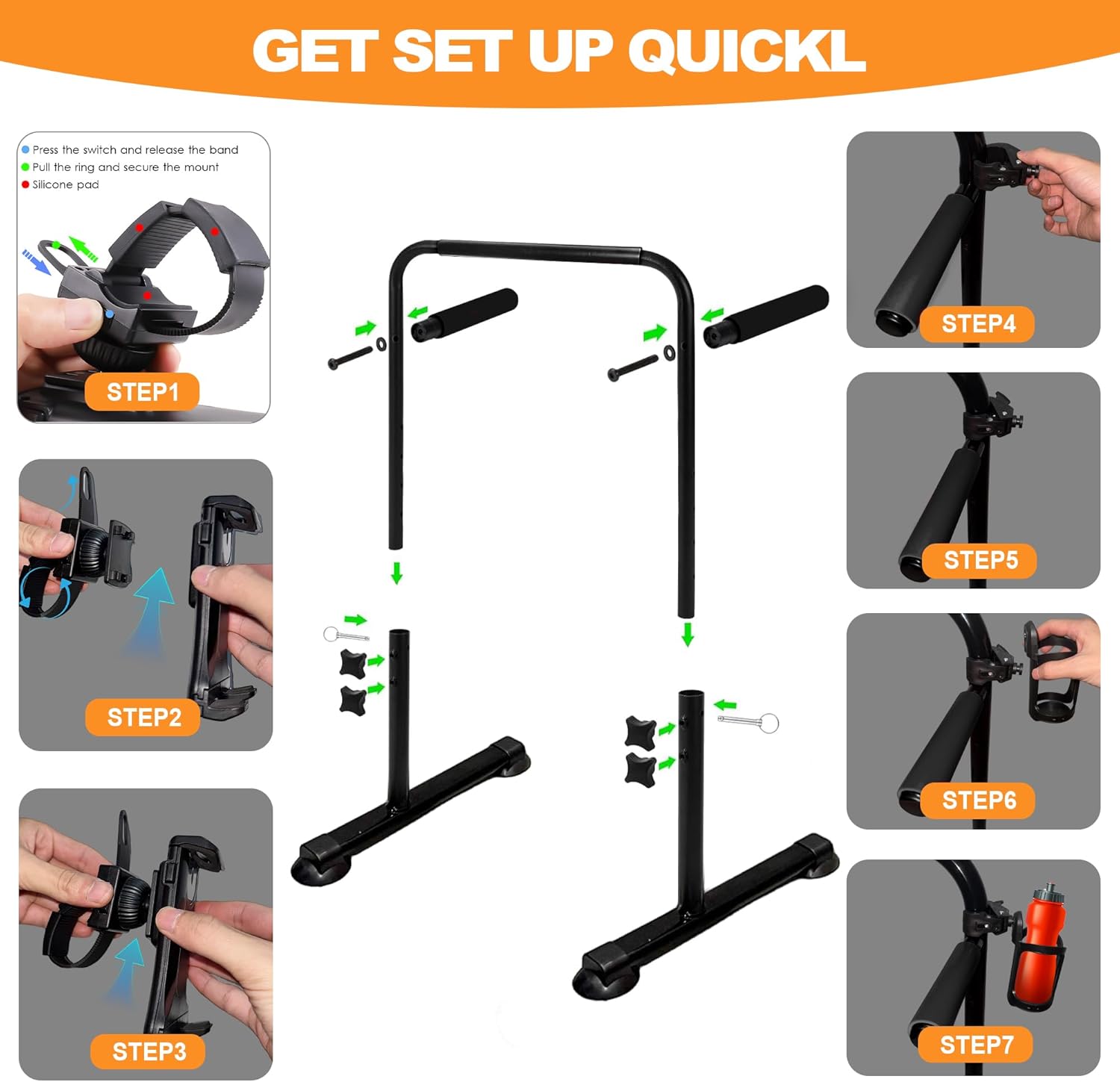 GET SET UP QUICKL

Press the switch and release the band
Pull the ring and secure the mount
Silicone pad

STEP1

STEP2

STEP3

STEP4

STEP5

STEP6

STEP7