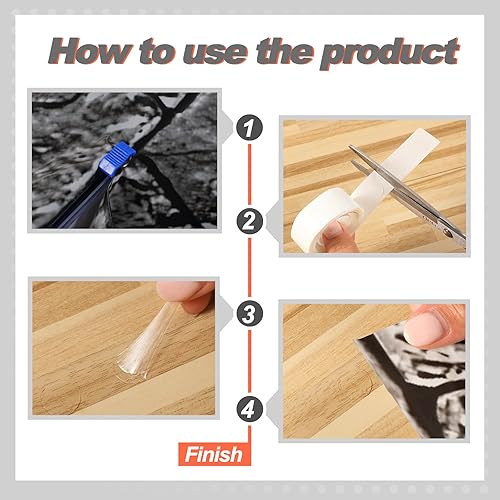 How to use the product

1

2

3

4

Finish