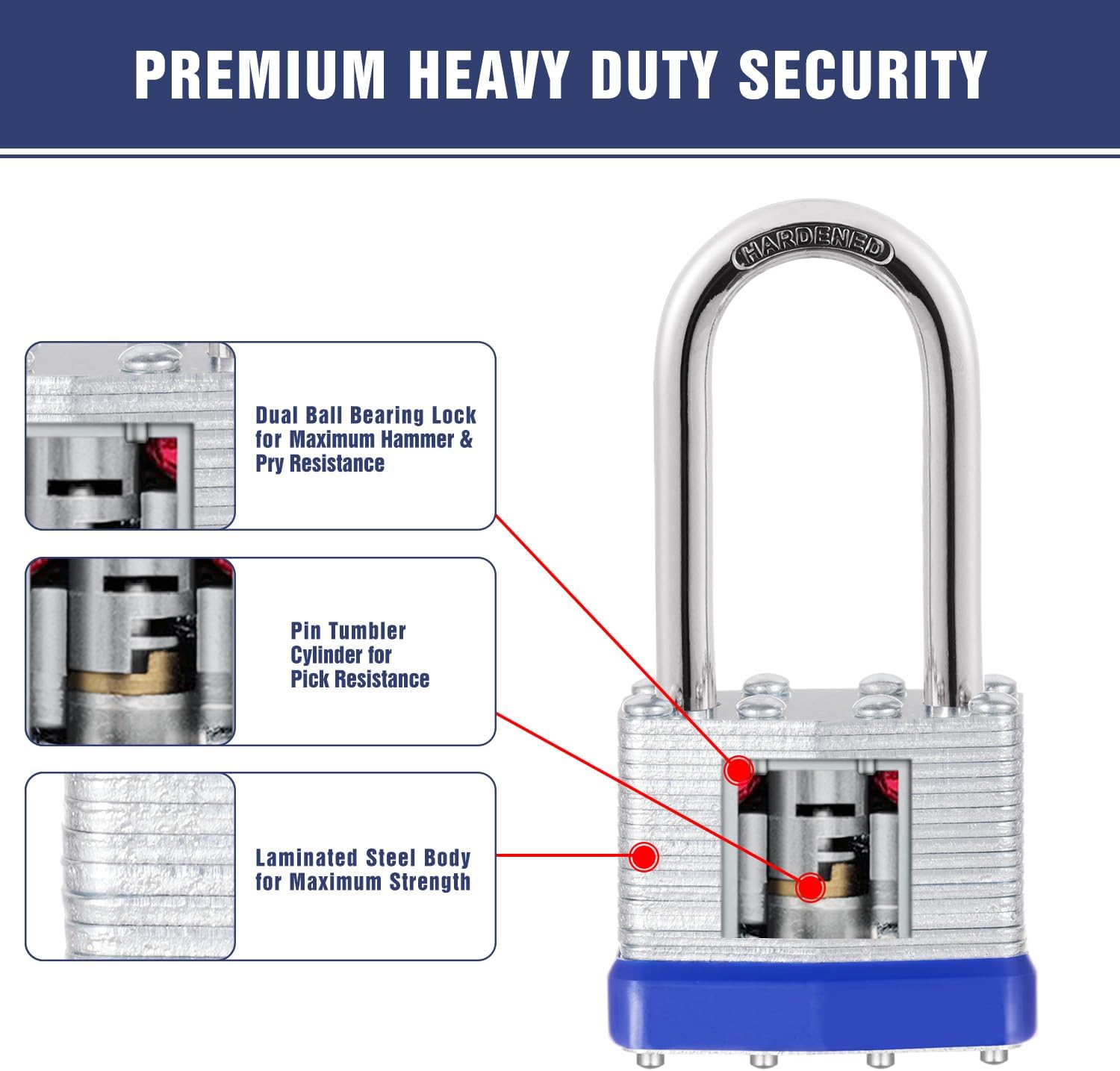 PREMIUM HEAVY DUTY SECURITY

HARDENED

Dual Ball Bearing Lock for Maximum Hammer & Pry Resistance

Pin Tumbler Cylinder for Pick Resistance

Laminated Steel Body for Maximum Strength