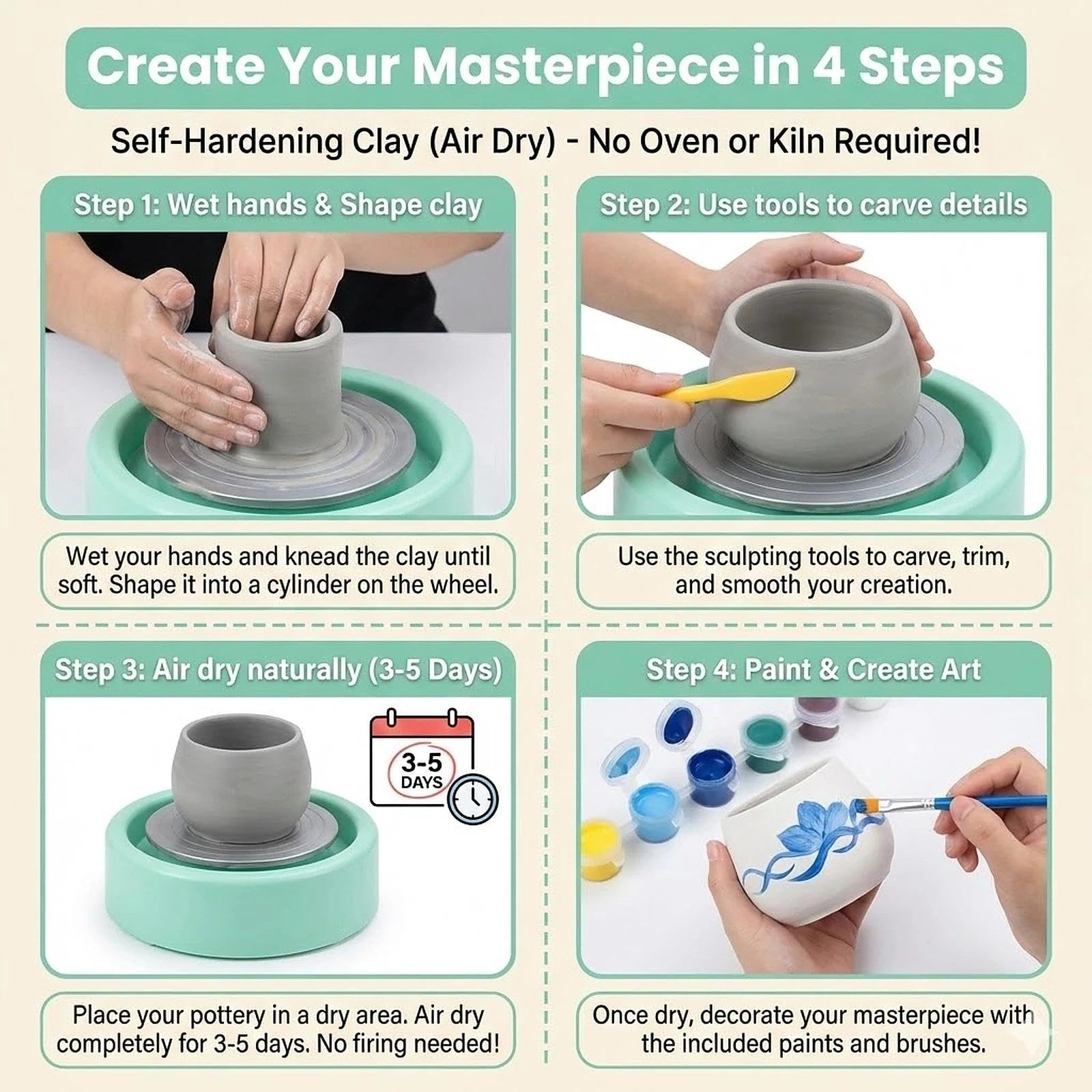 Create Your Masterpiece in 4 Steps

Self-Hardening Clay (Air Dry) - No Oven or Kiln Required!

Step 1: Wet hands & Shape clay

Wet your hands and knead the clay until soft. Shape it into a cylinder on the wheel.

Step 2: Use tools to carve details

Use the sculpting tools to carve, trim, and smooth your creation.

Step 3: Air dry naturally (3-5 Days)

3-5 DAYS

Place your pottery in a dry area. Air dry completely for 3-5 days. No firing needed!

Step 4: Paint & Create Art

Once dry, decorate your masterpiece with the included paints and brushes.