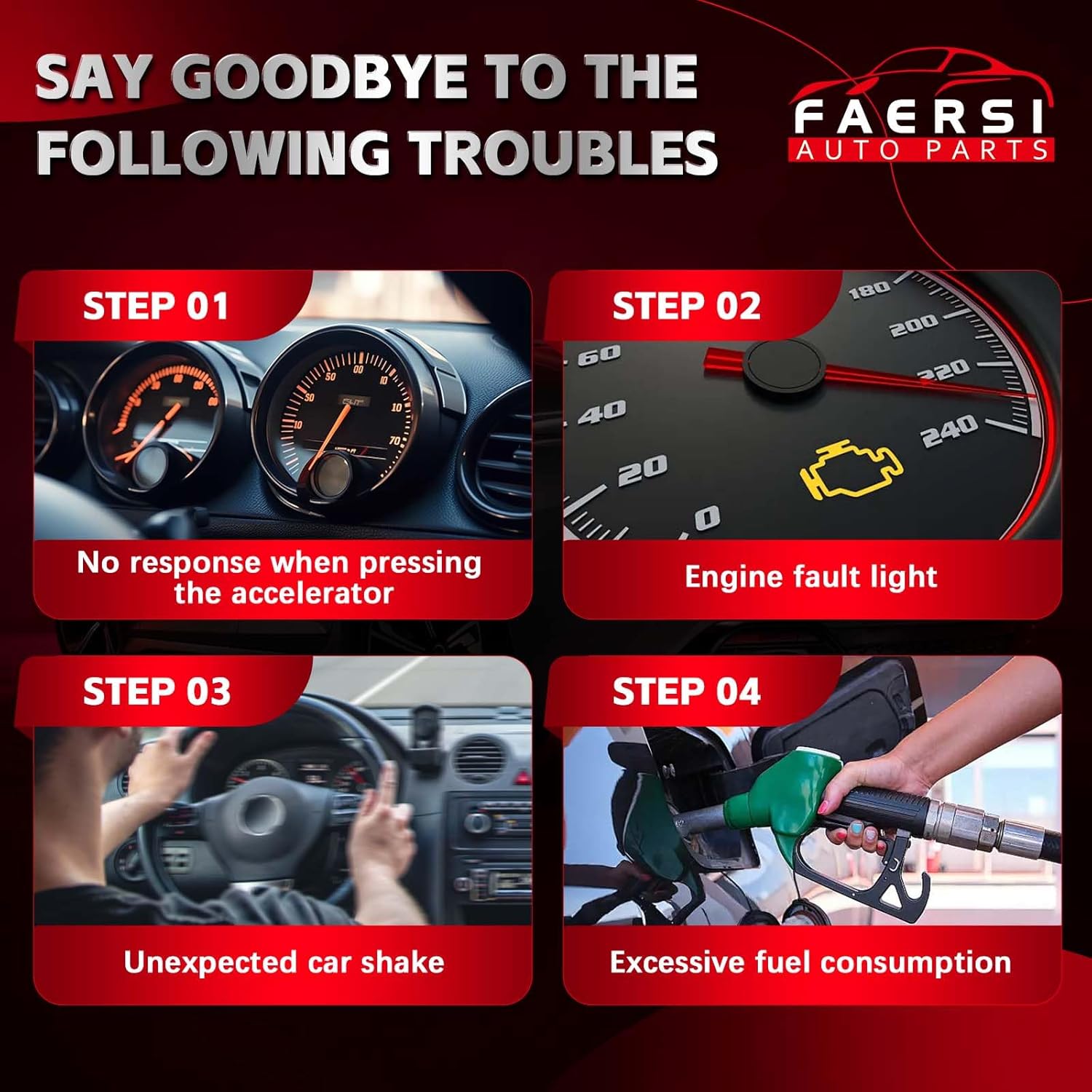 SAY GOODBYE TO THE FOLLOWING TROUBLES

FAERSI
AUTO PARTS

STEP 01

No response when pressing the accelerator

STEP 02

180
200
220
240
60
40
20
0

Engine fault light

STEP 03

Unexpected car shake

STEP 04

Excessive fuel consumption