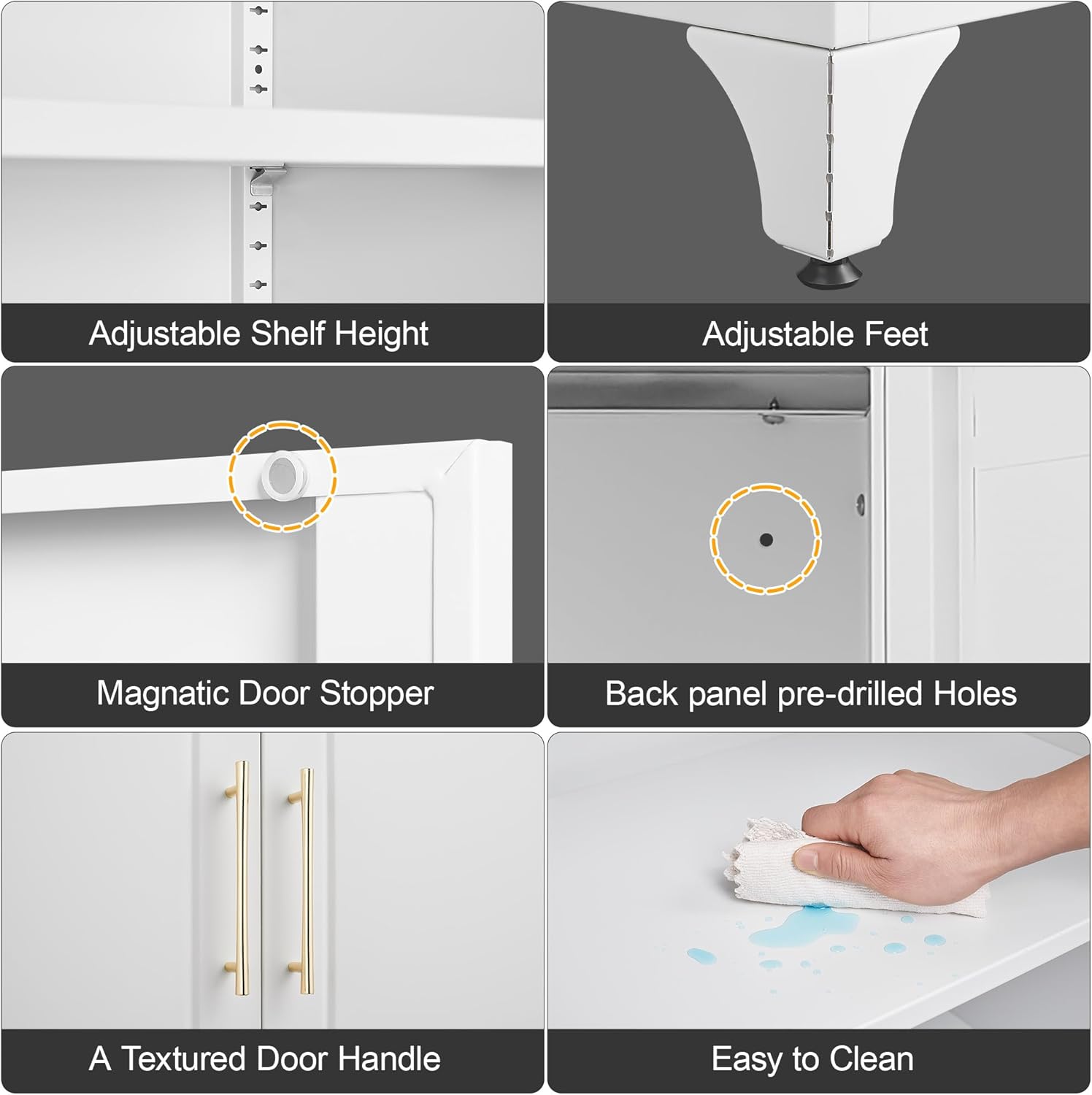 Adjustable Shelf Height

Adjustable Feet

Magnatic Door Stopper

Back panel pre-drilled Holes

A Textured Door Handle

Easy to Clean