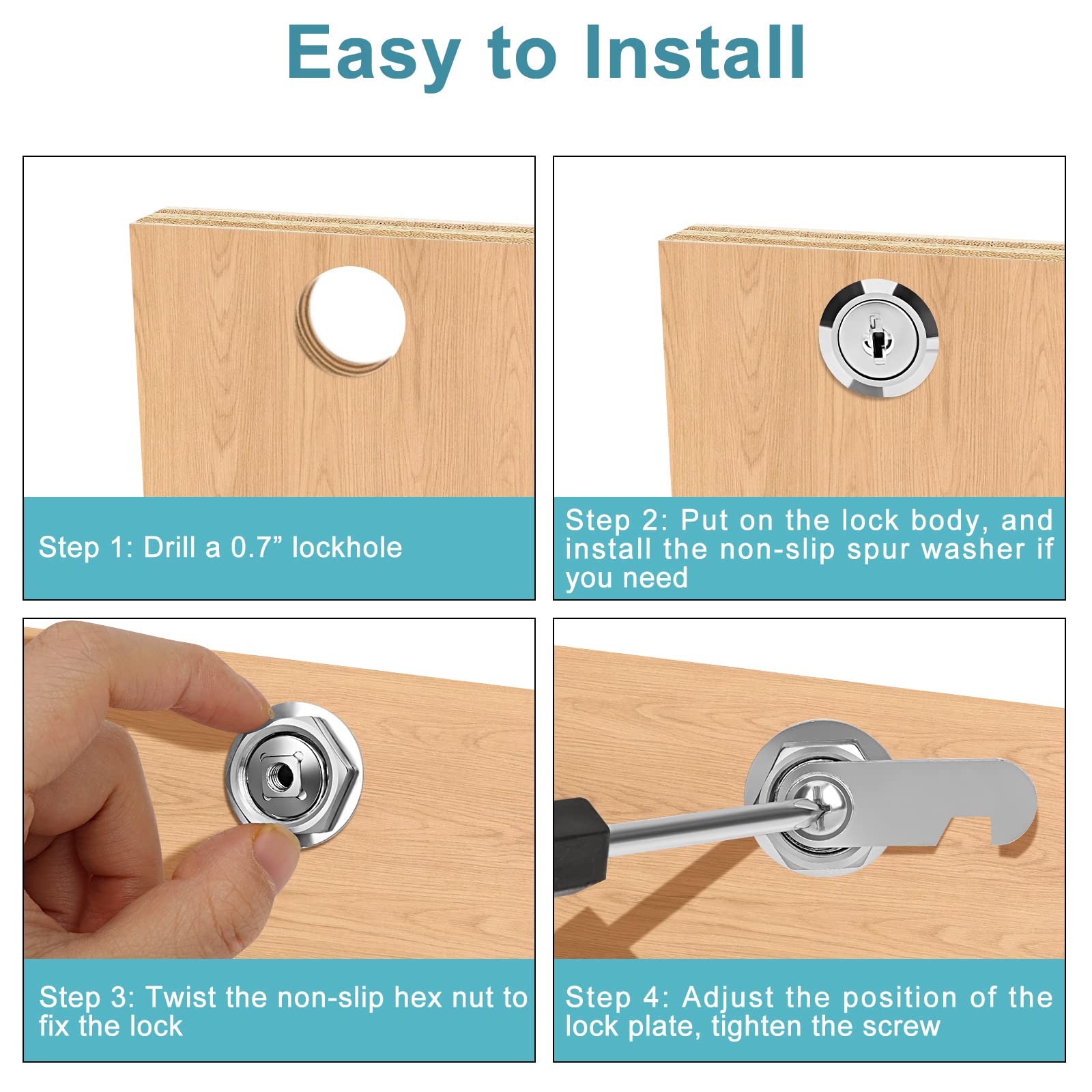 Easy to Install

Step 1: Drill a 0.7” lockhole

Step 2: Put on the lock body, and install the non-slip spur washer if you need

Step 3: Twist the non-slip hex nut to fix the lock

Step 4: Adjust the position of the lock plate, tighten the screw