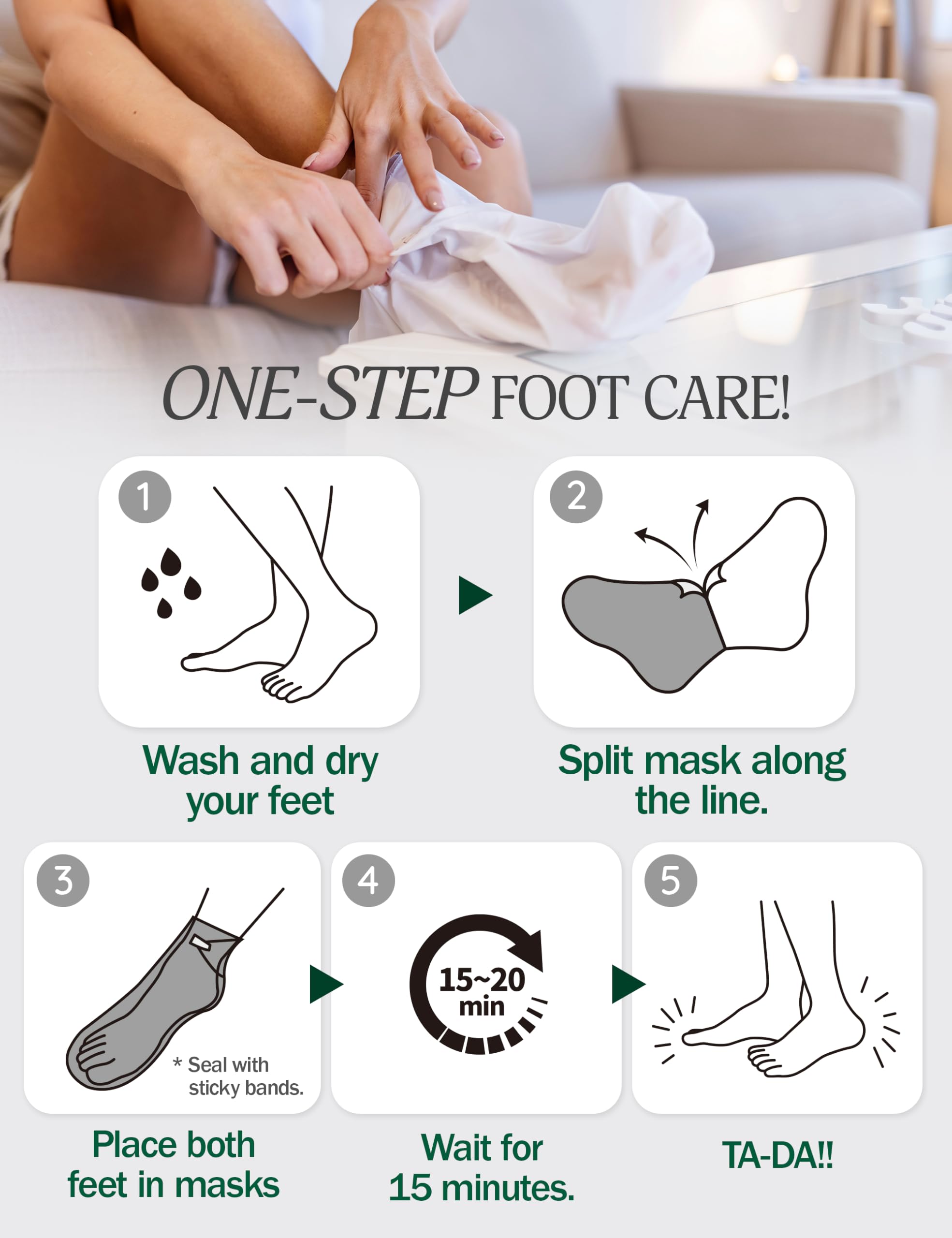 ONE-STEP FOOT CARE!

1

Wash and dry your feet

2

Split mask along the line.

3

* Seal with sticky bands.

Place both feet in masks

4

15~20 min

Wait for 15 minutes.

5

TA-DA!!