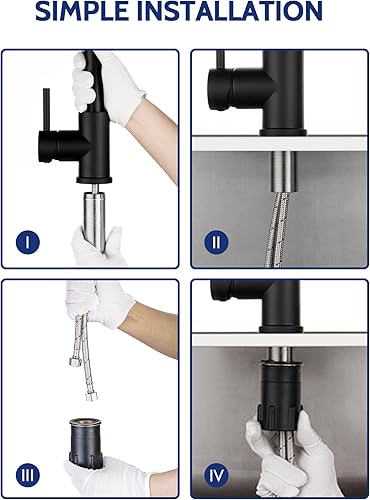 SIMPLE INSTALLATION

I

II

III

IV