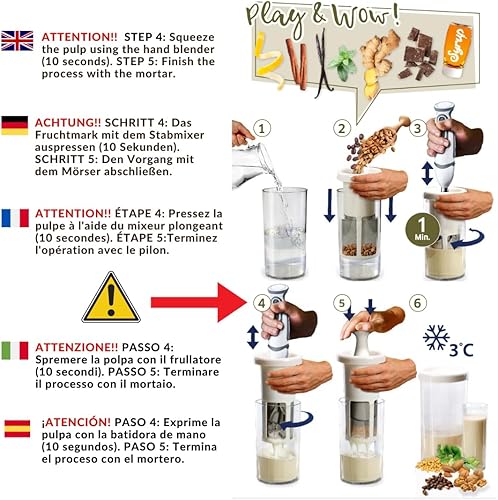 ATTENTION!! STEP 4: Squeeze the pulp using the hand blender (10 seconds). STEP 5: Finish the process with the mortar.

ACHTUNG!! SCHRITT 4: Das Fruchtmark mit dem Stabmixer auspressen (10 Sekunden). SCHRITT 5: Den Vorgang mit dem Mörser abschließen.

ATTENTION!! ÉTAPE 4: Pressez la pulpe à l'aide du mixeur plongeant (10 secondes). ÉTAPE 5:Terminez l'opération avec le pilon.

ATTENZIONE!! PASSO 4: Spremere la polpa con il frullatore (10 secondi). PASSO 5: Terminare il processo con il mortaio.

¡ATENCIÓN! PASO 4: Exprime la pulpa con la batidora de mano (10 segundos). PASO 5: Termina el proceso con el mortero.

Play & Wow!

Syrup

1

2

3

1 Min.

4

5

6

3°C