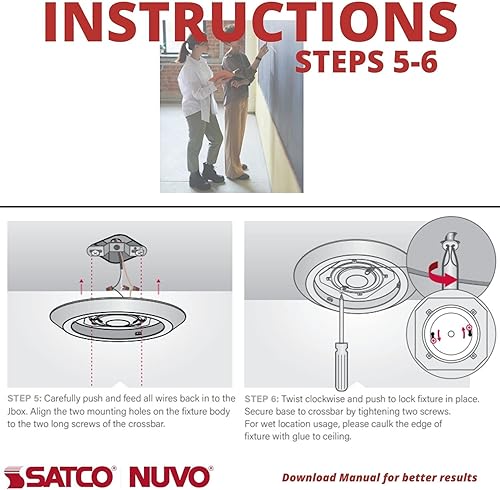 INSTRUCTIONS
STEPS 5-6

STEP 5: Carefully push and feed all wires back in to the Jbox. Align the two mounting holes on the fixture body to the two long screws of the crossbar.

STEP 6: Twist clockwise and push to lock fixture in place. Secure base to crossbar by tightening two screws. For wet location usage, please caulk the edge of fixture with glue to ceiling.

SATCO® NUVO®

Download Manual for better results