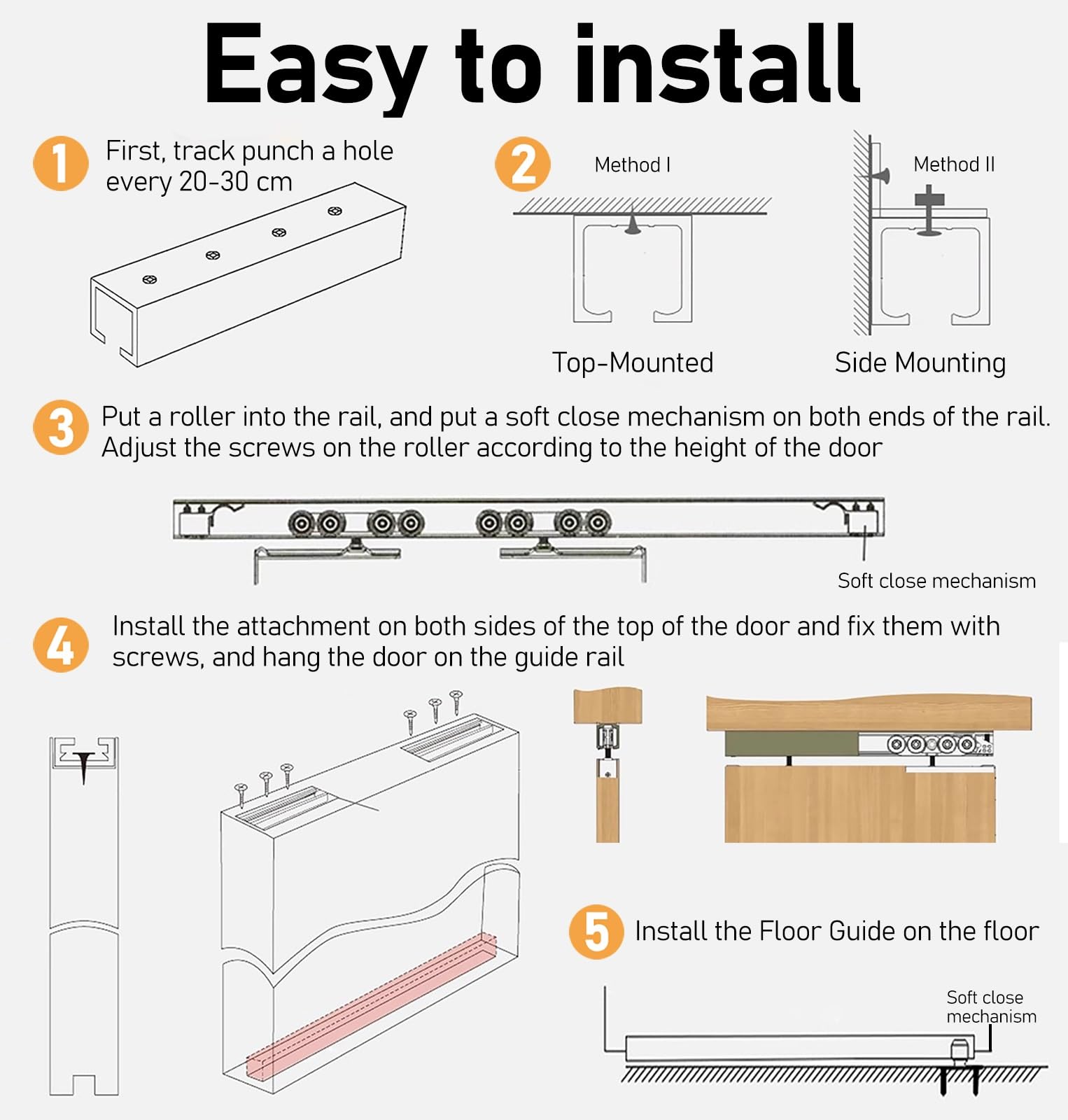 Easy to install

1 First, track punch a hole every 20-30 cm

2 Method I

Method II

Top-Mounted

Side Mounting

3 Put a roller into the rail, and put a soft close mechanism on both ends of the rail. Adjust the screws on the roller according to the height of the door

Soft close mechanism

4 Install the attachment on both sides of the top of the door and fix them with screws, and hang the door on the guide rail

5 Install the Floor Guide on the floor

Soft close mechanism