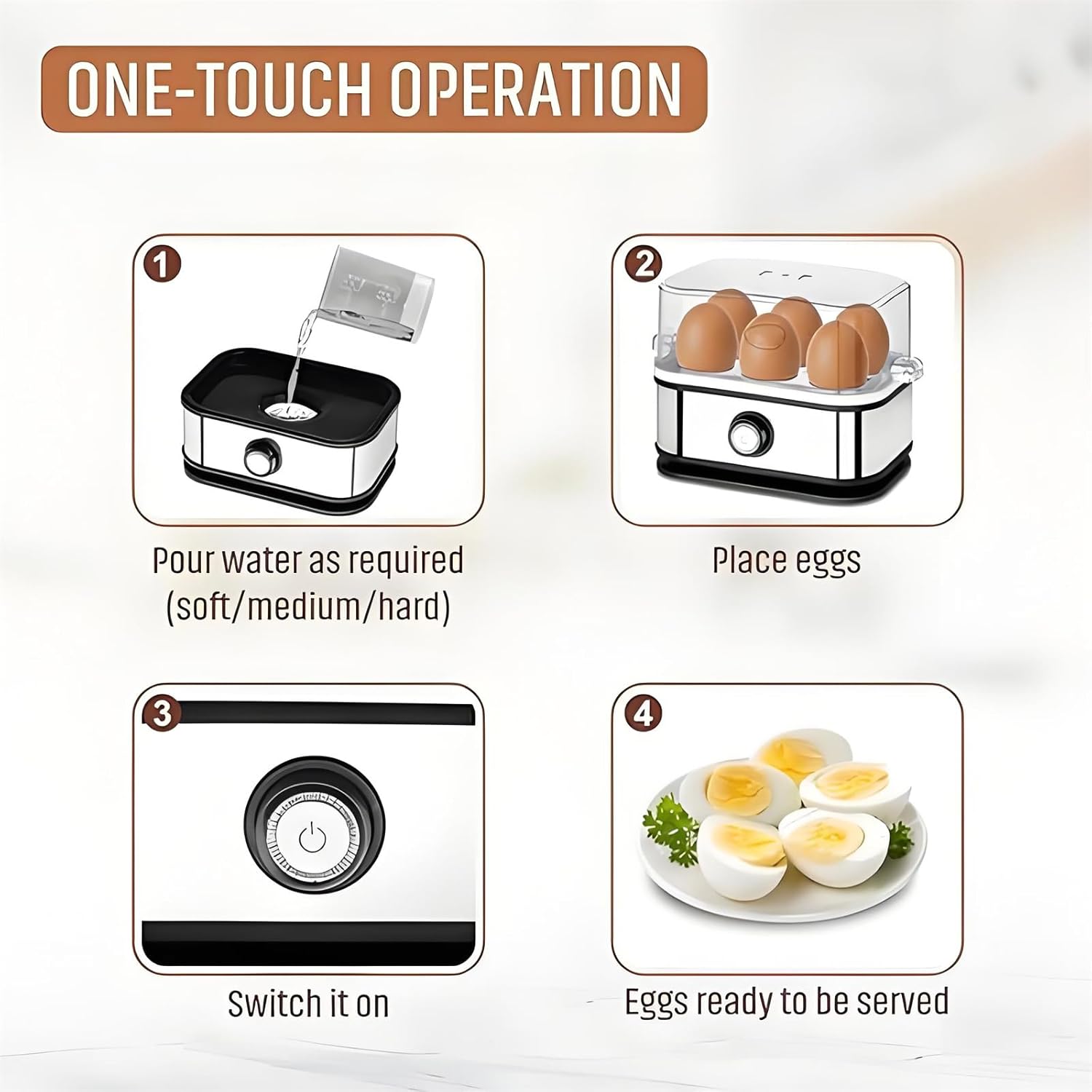 ONE-TOUCH OPERATION

1

Pour water as required (soft/medium/hard)

2

Place eggs

3

Switch it on

4

Eggs ready to be served