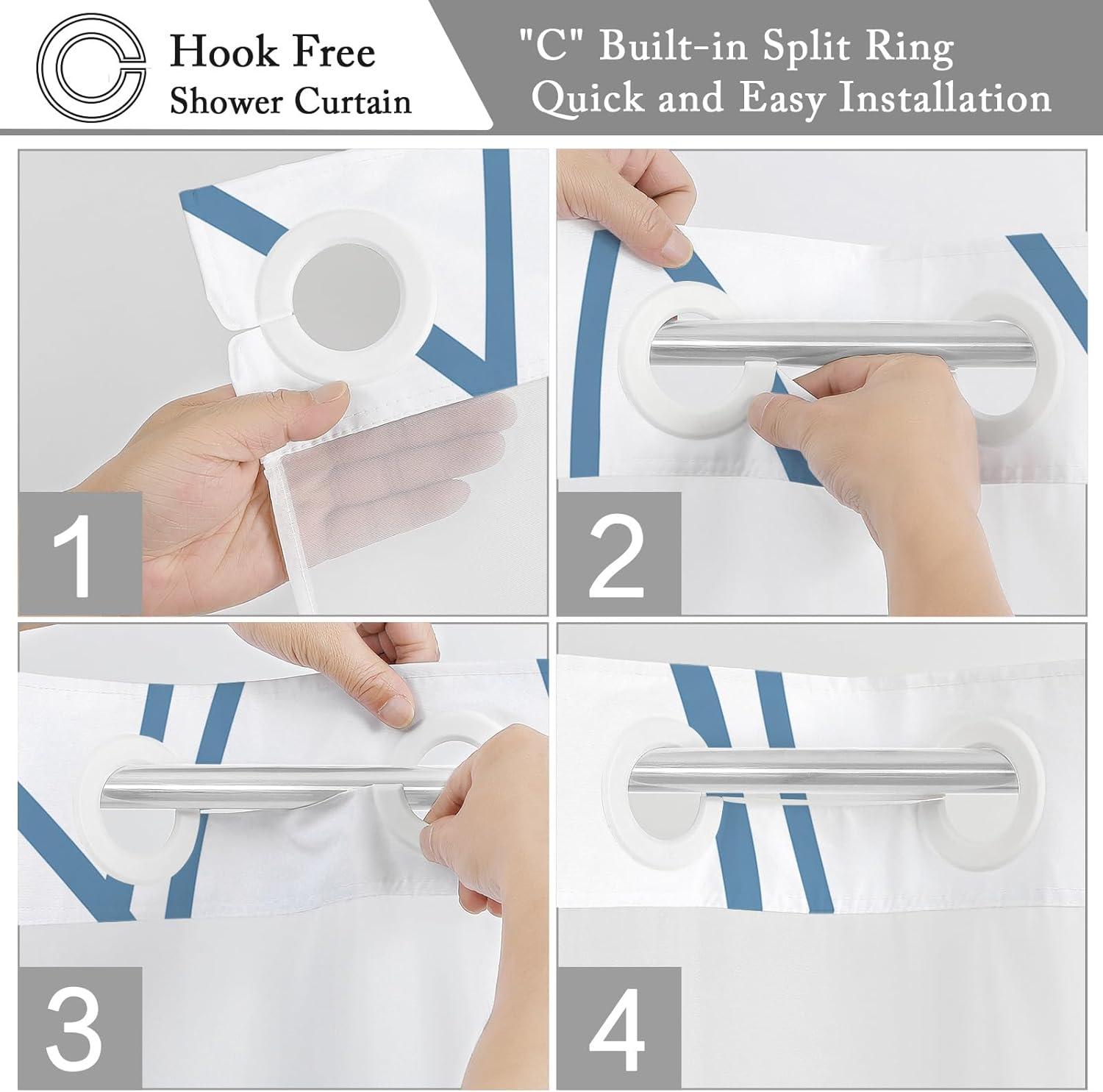 Hook Free
Shower Curtain

"C" Built-in Split Ring
Quick and Easy Installation

1

2

3

4