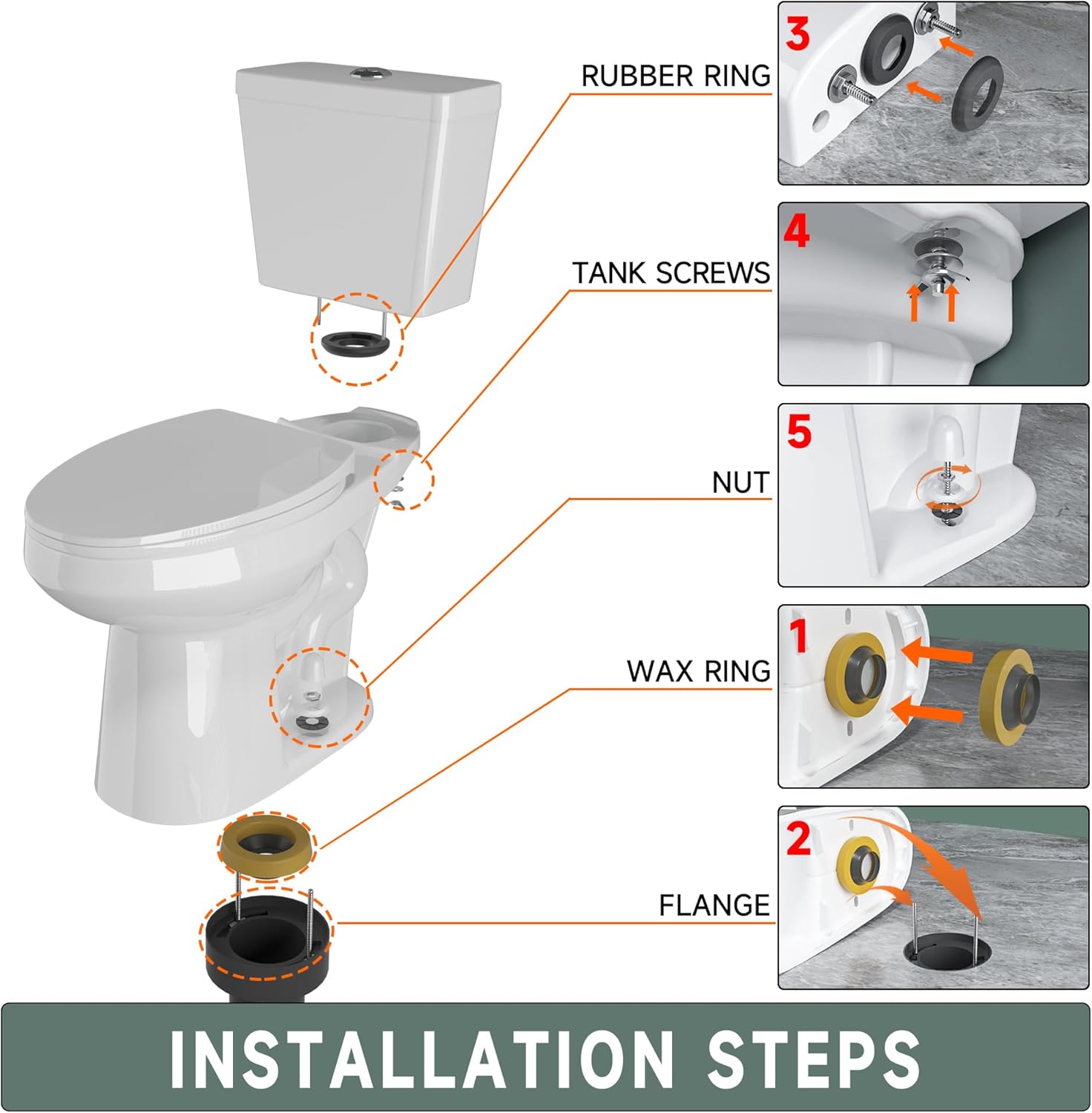 RUBBER RING

3

TANK SCREWS

4

NUT

5

WAX RING

1

FLANGE

2

INSTALLATION STEPS