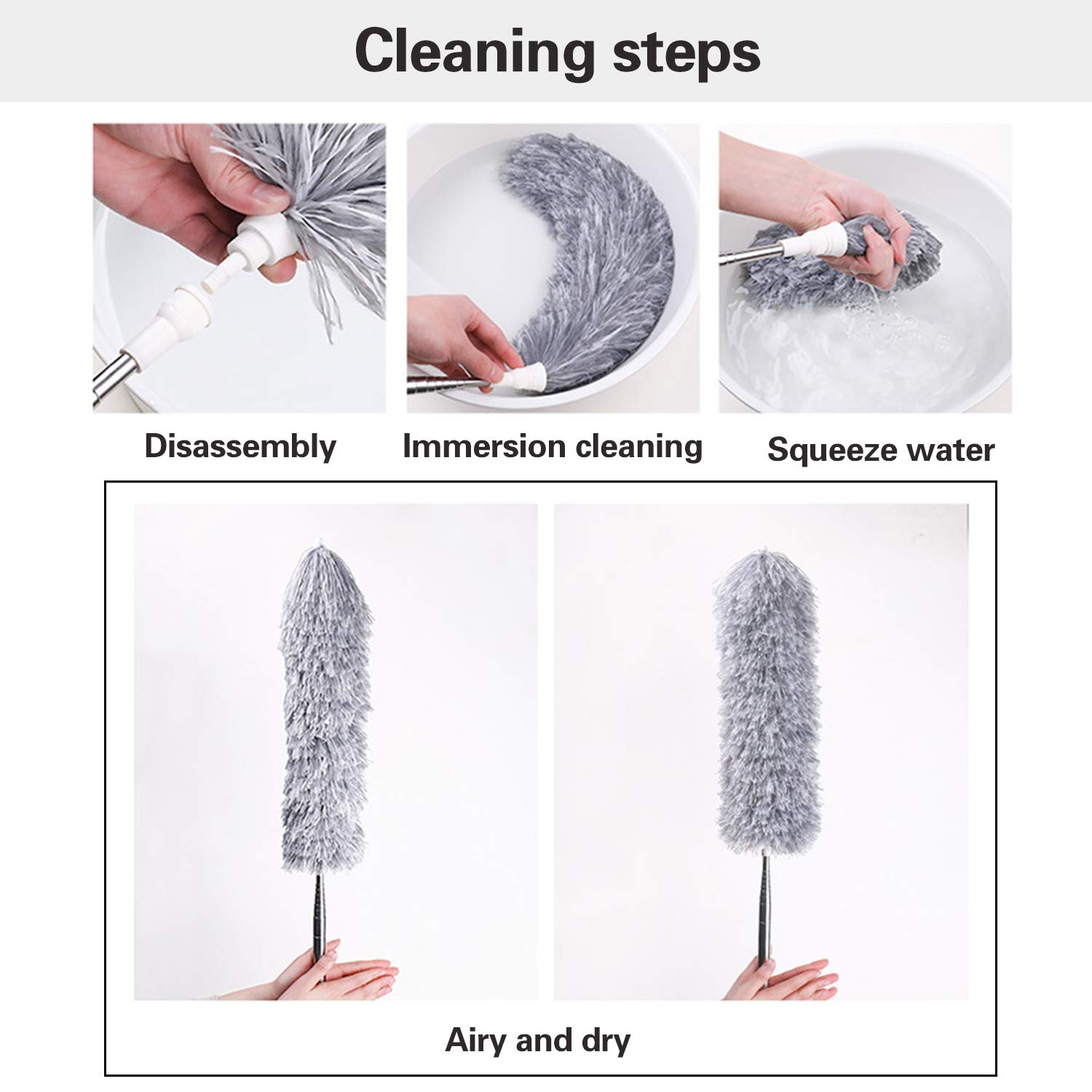 Cleaning steps

Disassembly

Immersion cleaning

Squeeze water

Airy and dry