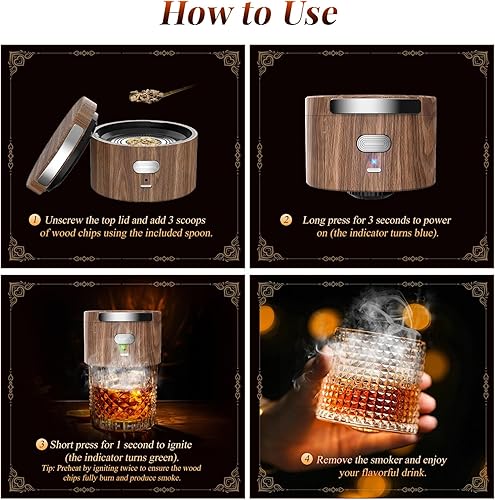 How to Use

1 Unscrew the top lid and add 3 scoops of wood chips using the included spoon.

2 Long press for 3 seconds to power on (the indicator turns blue).

3 Short press for 1 second to ignite (the indicator turns green).
Tip: Preheat by igniting twice to ensure the wood chips fully burn and produce smoke.

4 Remove the smoker and enjoy your flavorful drink.