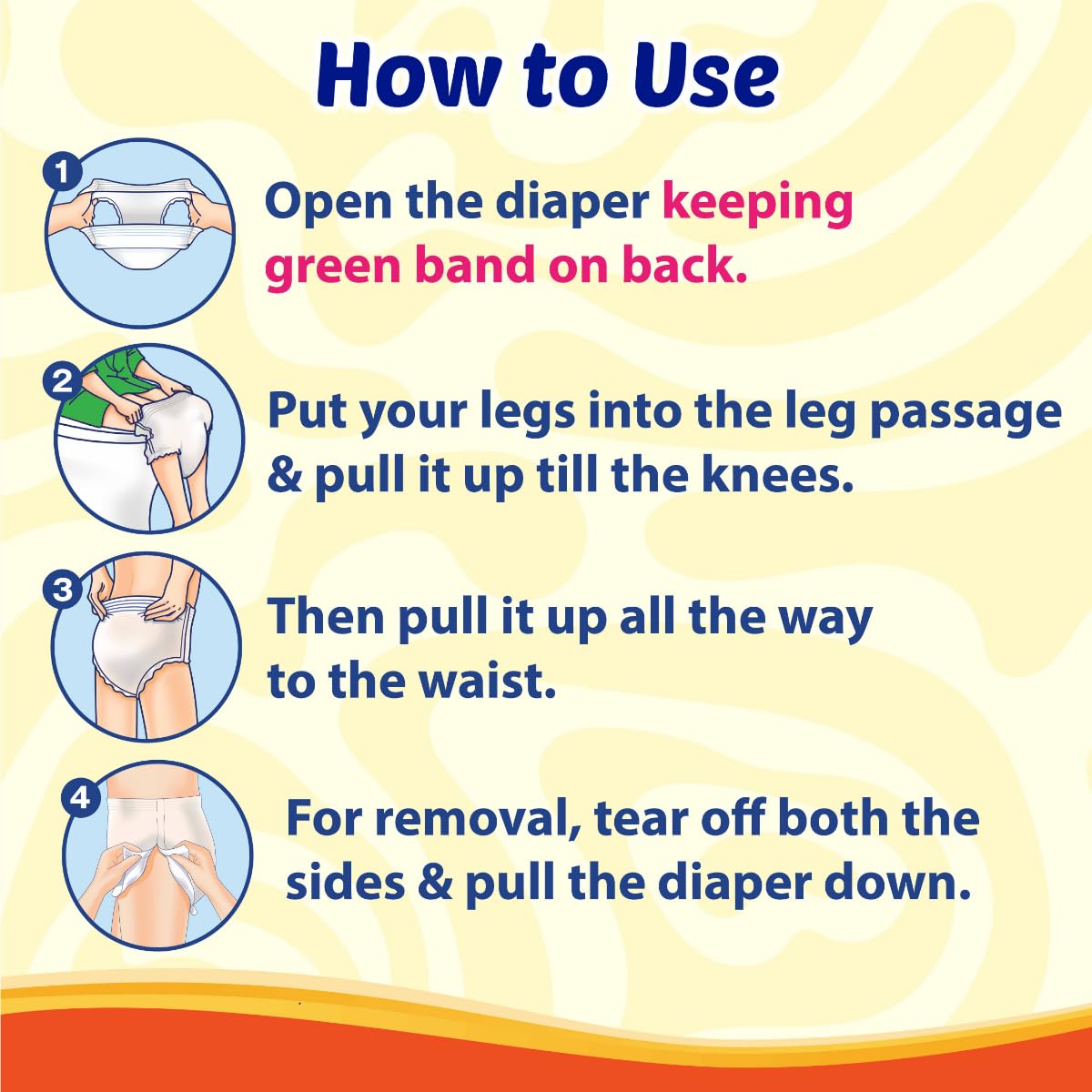 How to Use

1 Open the diaper keeping green band on back.

2 Put your legs into the leg passage & pull it up till the knees.

3 Then pull it up all the way to the waist.

4 For removal, tear off both the sides & pull the diaper down.