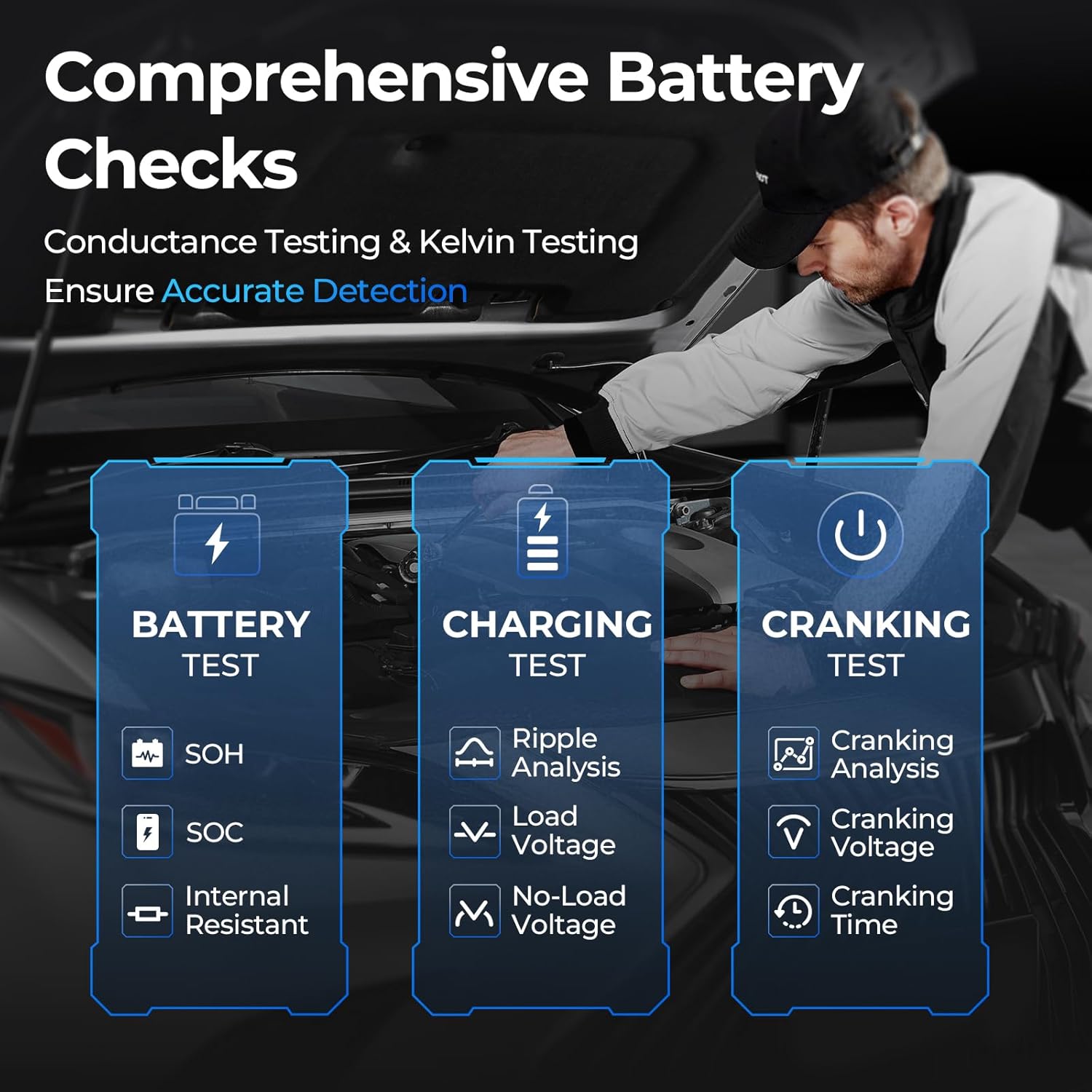 Comprehensive Battery Checks

Conductance Testing & Kelvin Testing

Ensure Accurate Detection

BATTERY TEST

SOH

SOC

Internal Resistant

CHARGING TEST

Ripple Analysis

Load Voltage

No-Load Voltage

CRANKING TEST

Cranking Analysis

Cranking Voltage

Cranking Time