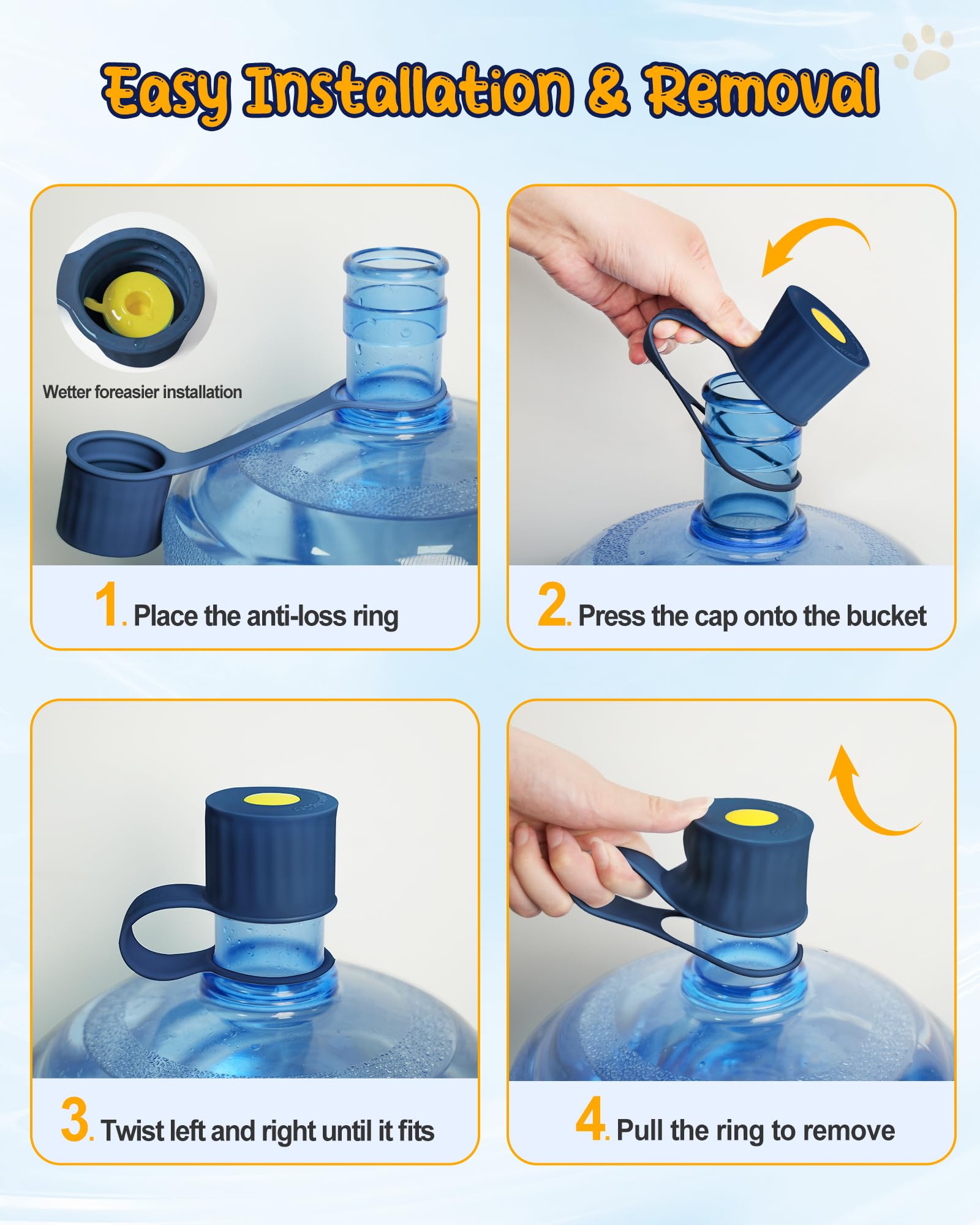 Easy Installation & Removal

Wetter foreasier installation

1. Place the anti-loss ring

2. Press the cap onto the bucket

3. Twist left and right until it fits

4. Pull the ring to remove